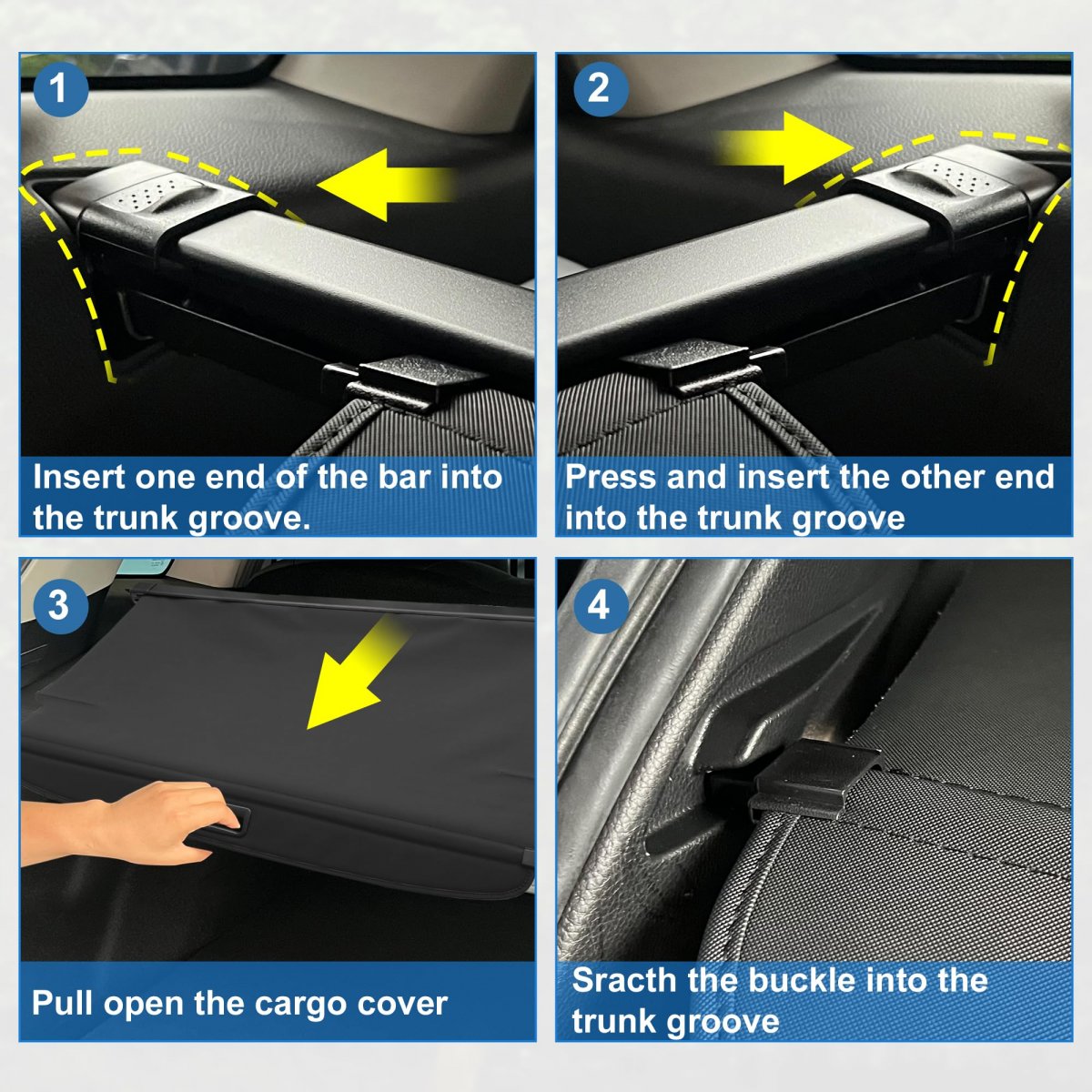 1

Insert one end of the bar into the trunk groove.

2

Press and insert the other end into the trunk groove

3

Pull open the cargo cover

4

Sracth the buckle into the trunk groove