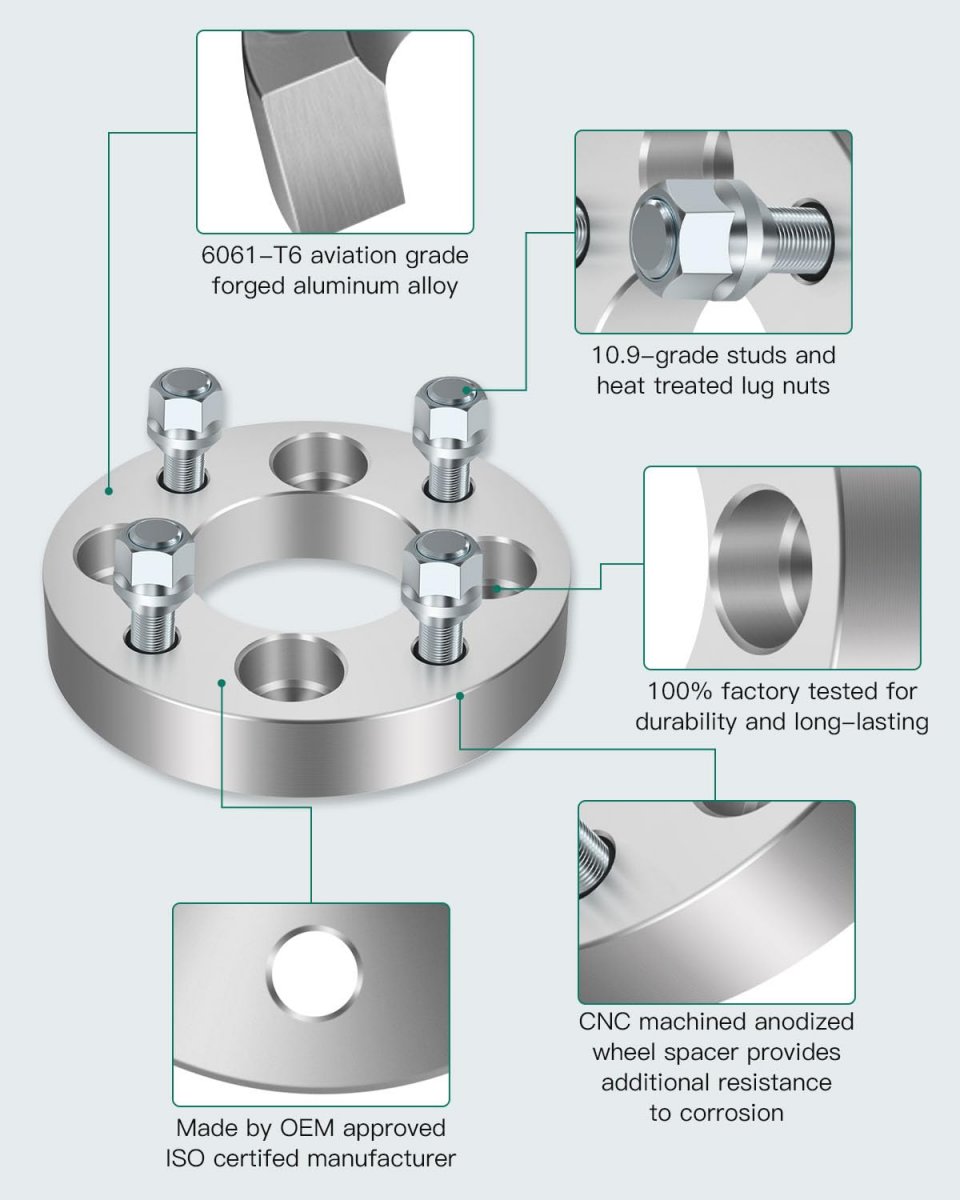 6061–T6 aviation grade forged aluminum alloy

10.9–grade studs and heat treated lug nuts

100% factory tested for durability and long–lasting

CNC machined anodized wheel spacer provides additional resistance to corrosion

Made by OEM approved ISO certifed manufacturer