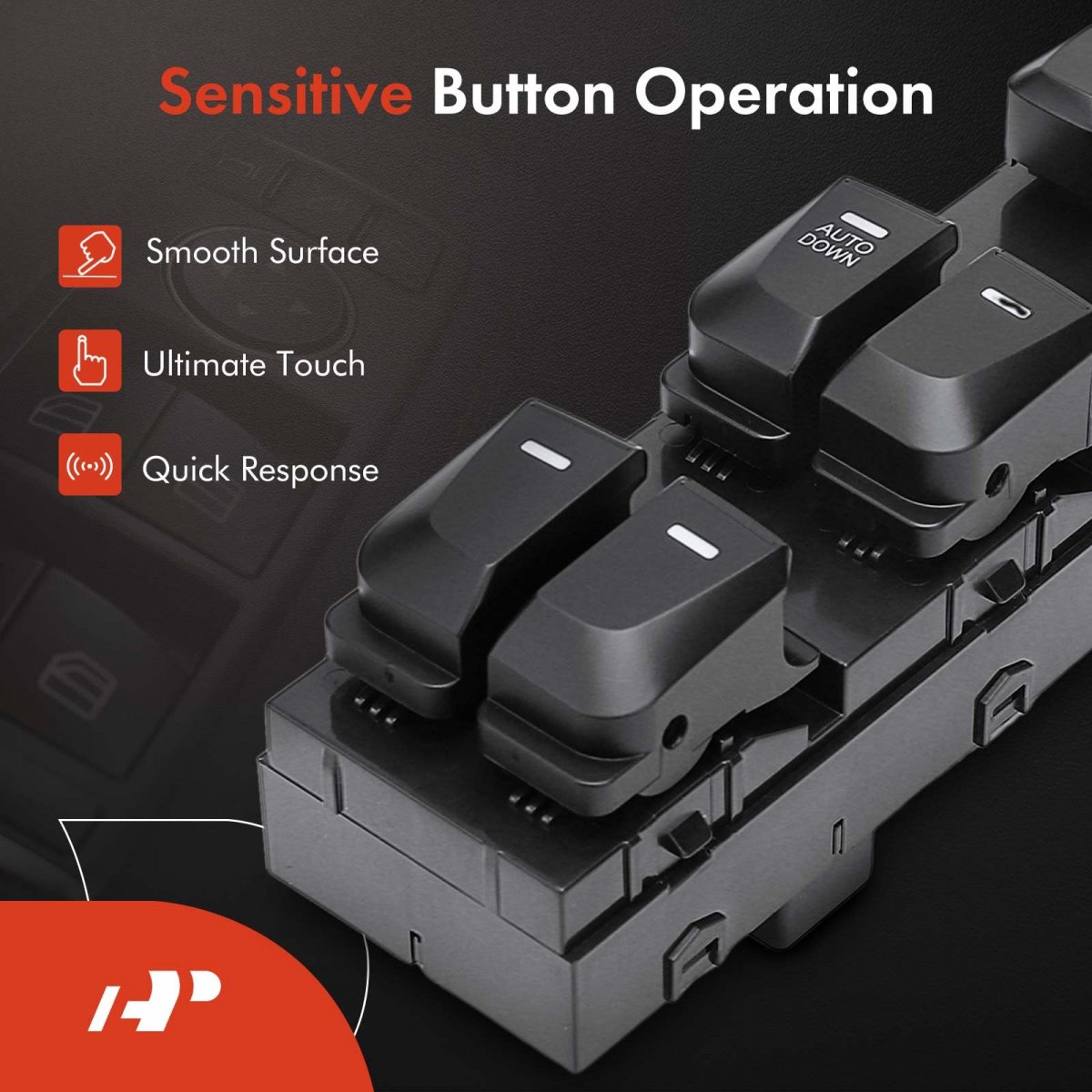 Sensitive Button Operation

Smooth Surface

Ultimate Touch

Quick Response

AUTO DOWN

AP