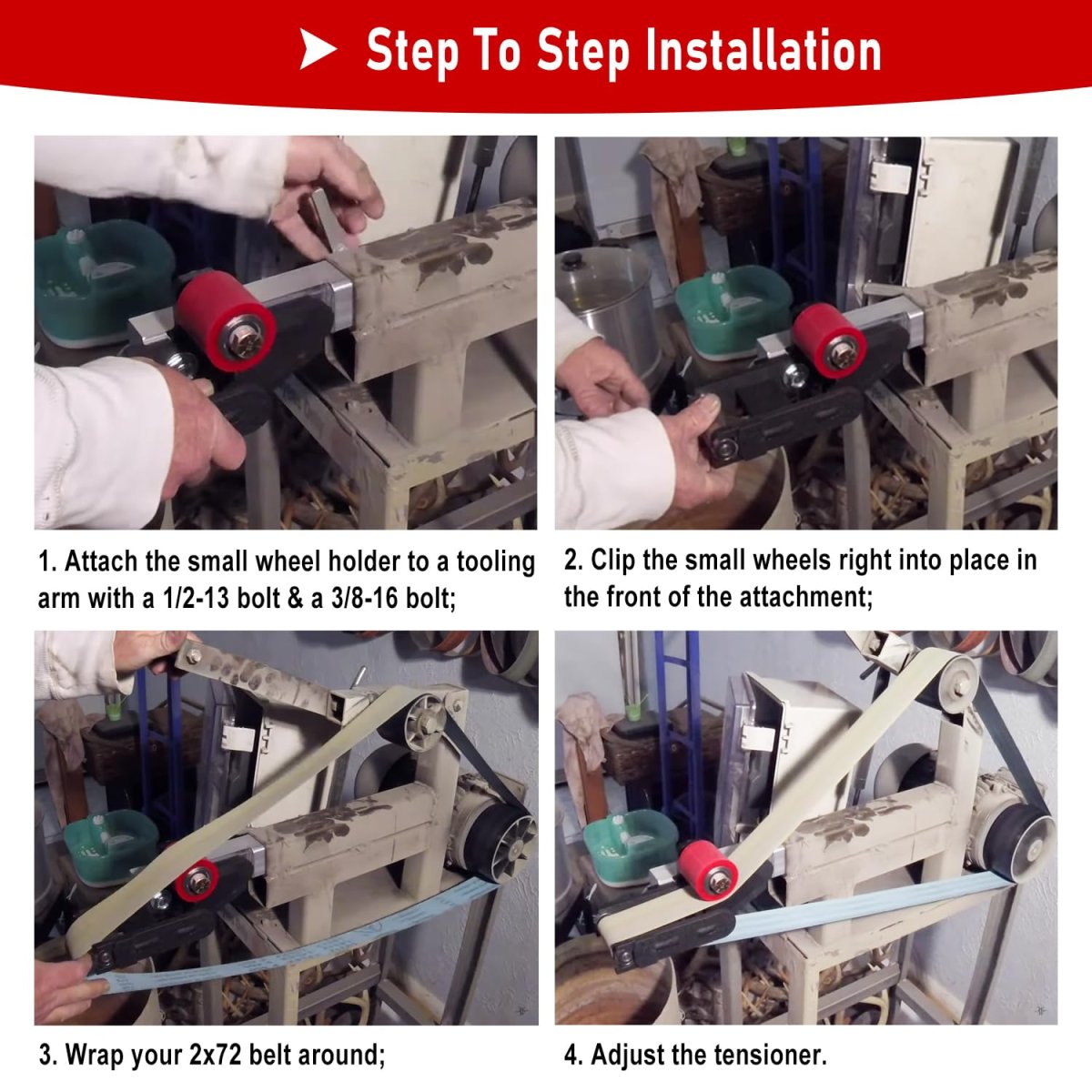 Step To Step Installation

1. Attach the small wheel holder to a tooling arm with a 1/2-13 bolt & a 3/8-16 bolt;

2. Clip the small wheels right into place in the front of the attachment;

3. Wrap your 2x72 belt around;

4. Adjust the tensioner.