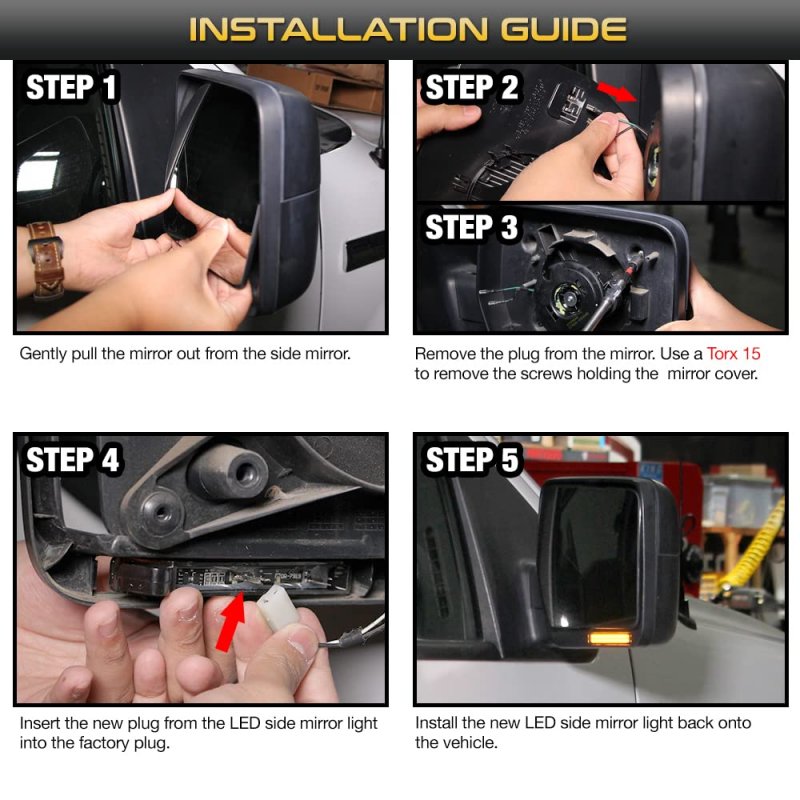 INSTALLATION GUIDE

STEP 1

Gently pull the mirror out from the side mirror.

STEP 2

STEP 3

Remove the plug from the mirror. Use a Torx 15 to remove the screws holding the mirror cover.

STEP 4

Insert the new plug from the LED side mirror light into the factory plug.

STEP 5

Install the new LED side mirror light back onto the vehicle.