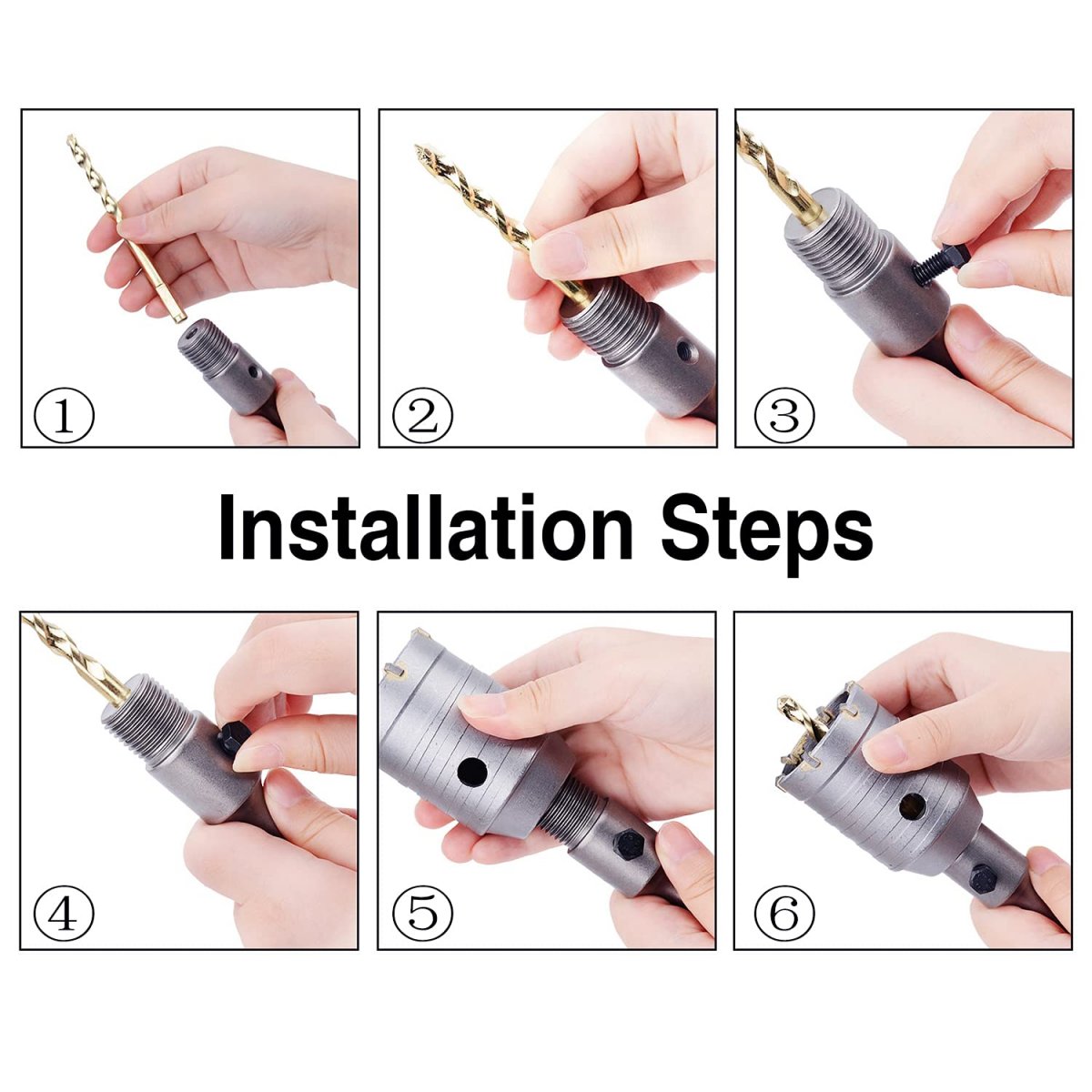 ①

②

③

Installation Steps

④

⑤

⑥