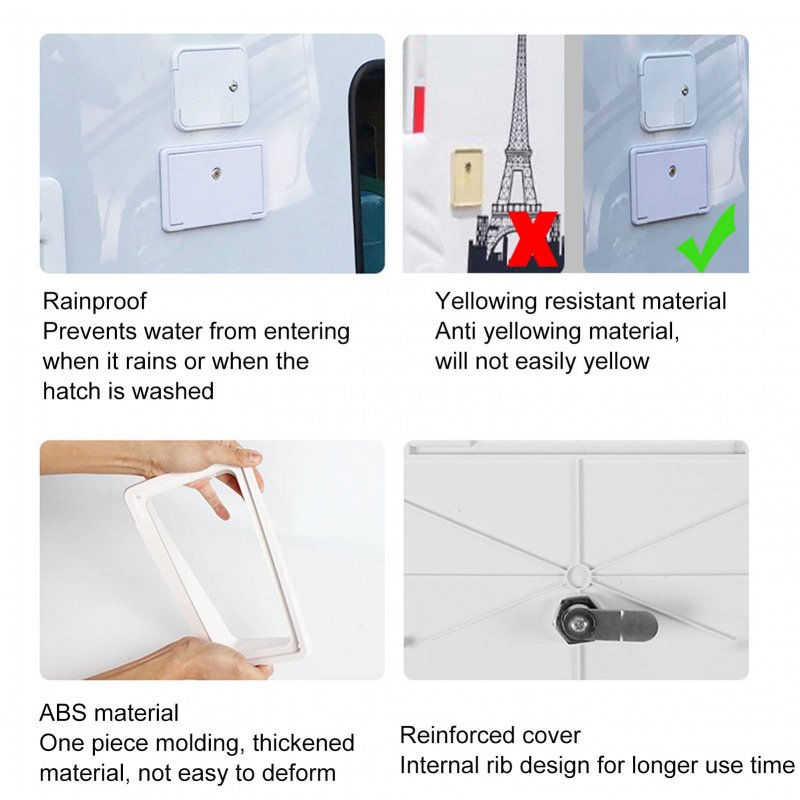 Rainproof
Prevents water from entering when it rains or when the hatch is washed

Yellowing resistant material
Anti yellowing material, will not easily yellow

ABS material
One piece molding, thickened material, not easy to deform

Reinforced cover
Internal rib design for longer use time