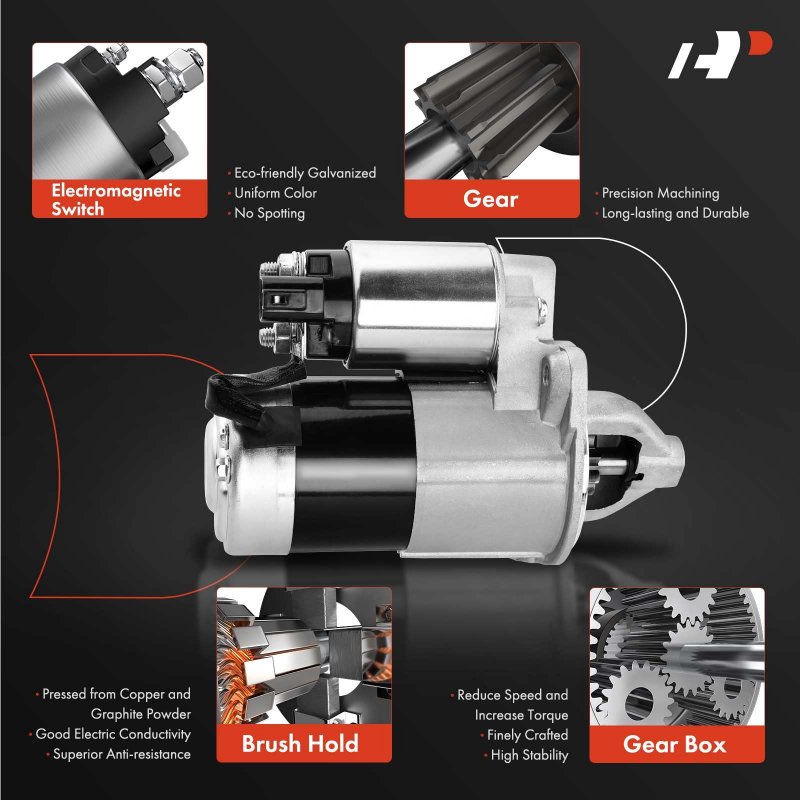 Electromagnetic Switch

· Eco-friendly Galvanized
· Uniform Color
· No Spotting

Gear

· Precision Machining
· Long-lasting and Durable

· Pressed from Copper and Graphite Powder
· Good Electric Conductivity
· Superior Anti-resistance

Brush Hold

· Reduce Speed and Increase Torque
· Finely Crafted
· High Stability

Gear Box