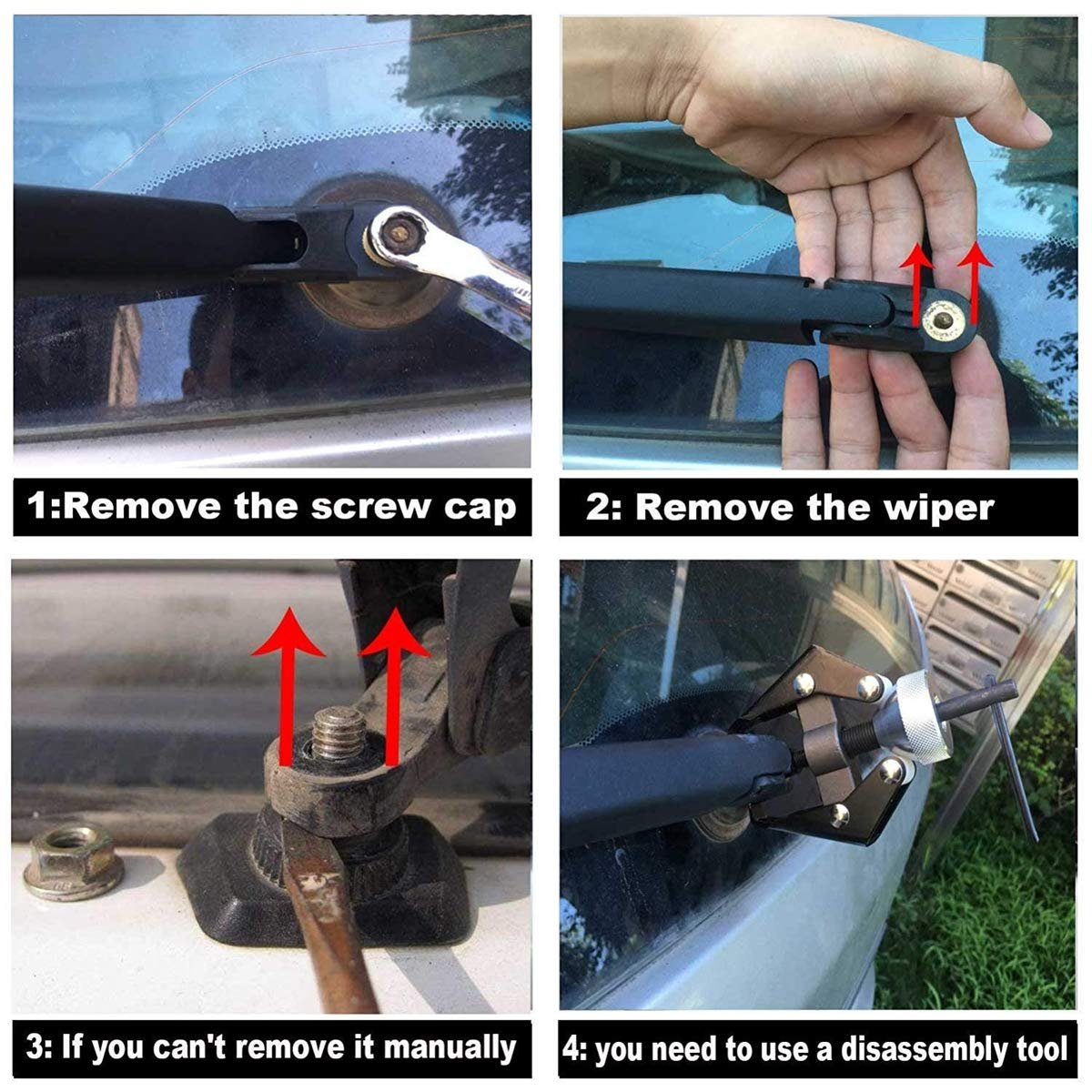 1:Remove the screw cap

2: Remove the wiper

3: If you can't remove it manually

4: you need to use a disassembly tool