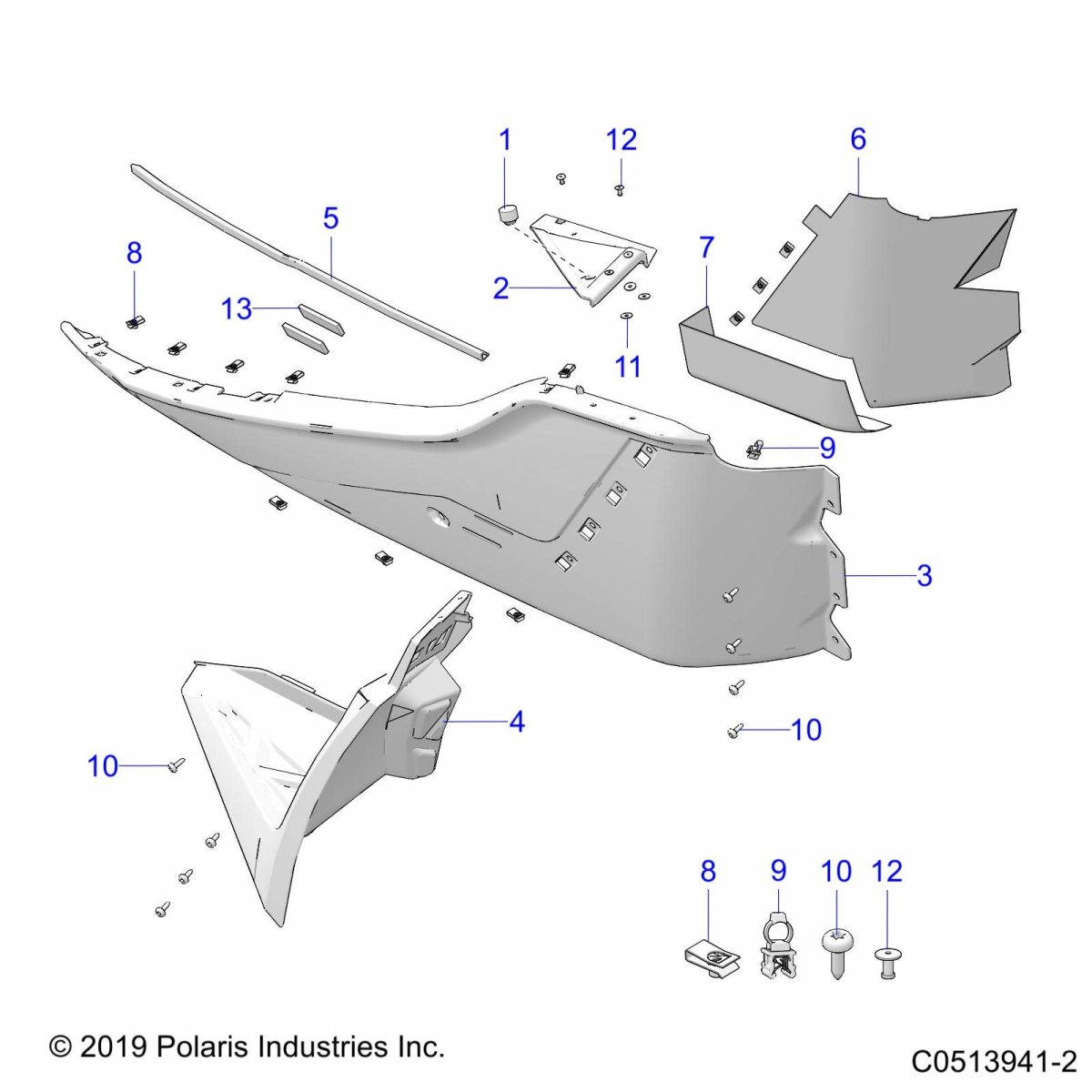 1
12
6
5
8
7
13
2
11
9
3
4
10
10
8
9
10
12
© 2019 Polaris Industries Inc.
C0513941-2