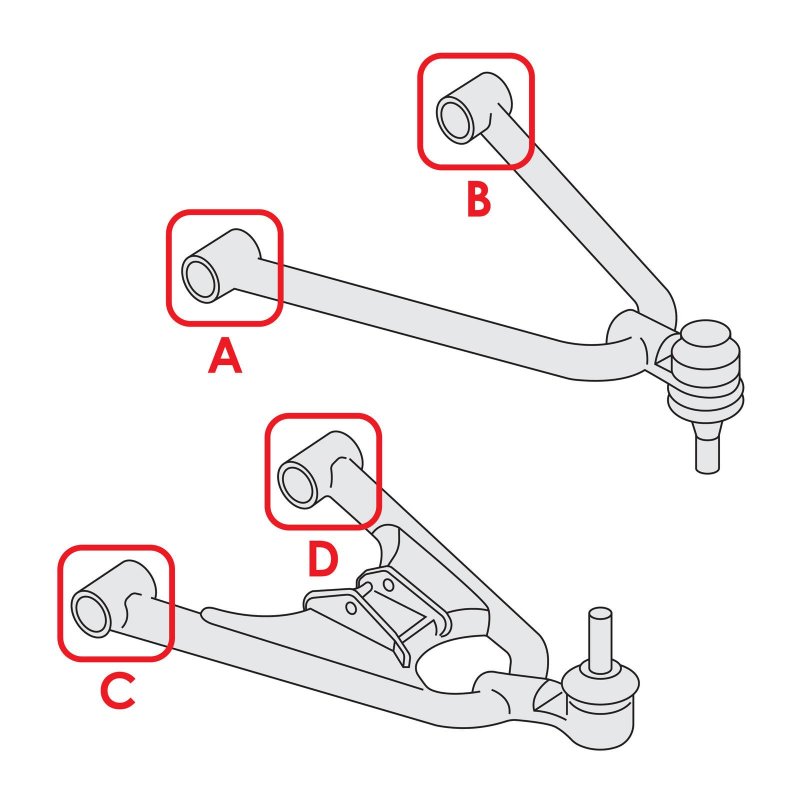 B

A

D

C