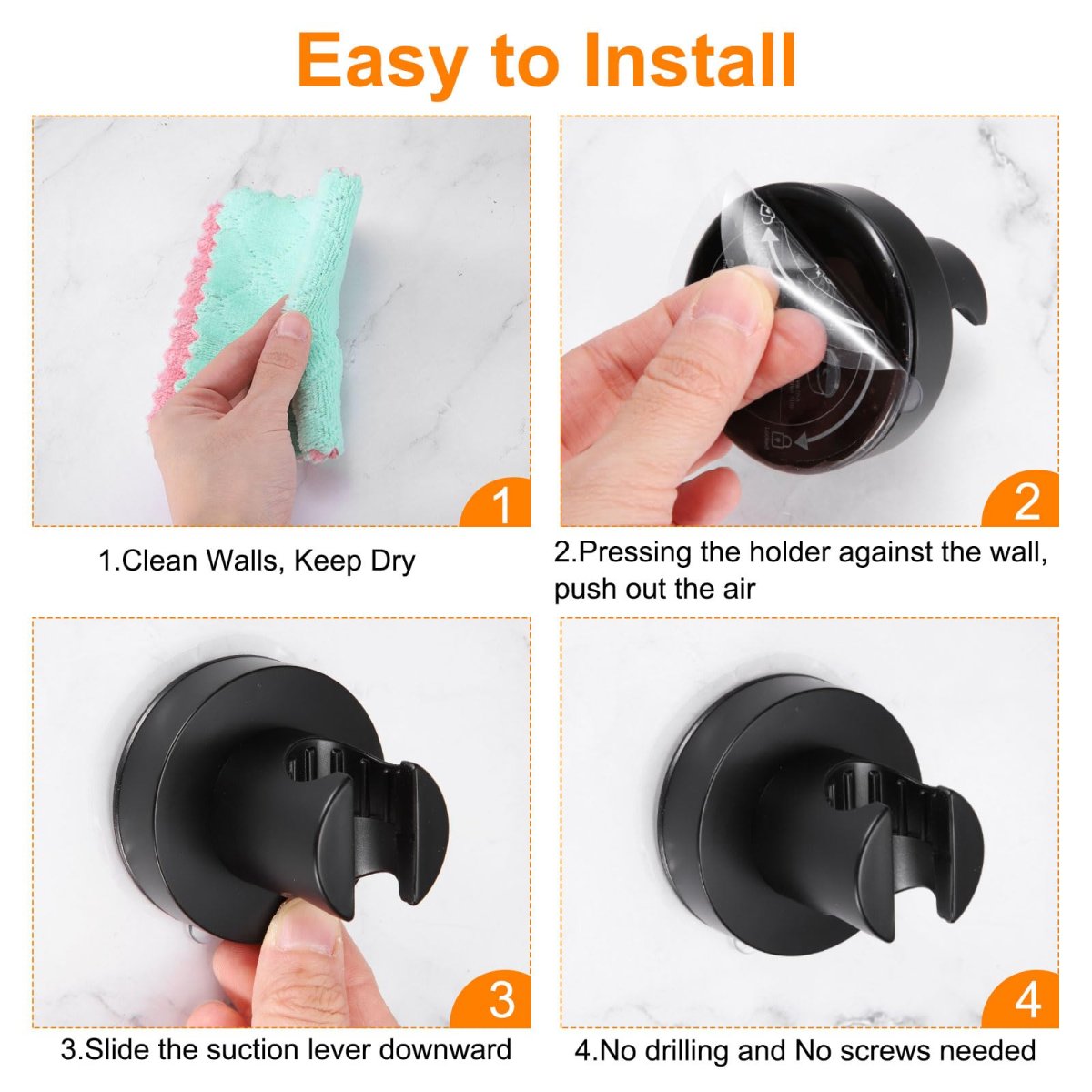 Easy to Install

1

1.Clean Walls, Keep Dry

2

2.Pressing the holder against the wall, push out the air

3

3.Slide the suction lever downward

4

4.No drilling and No screws needed