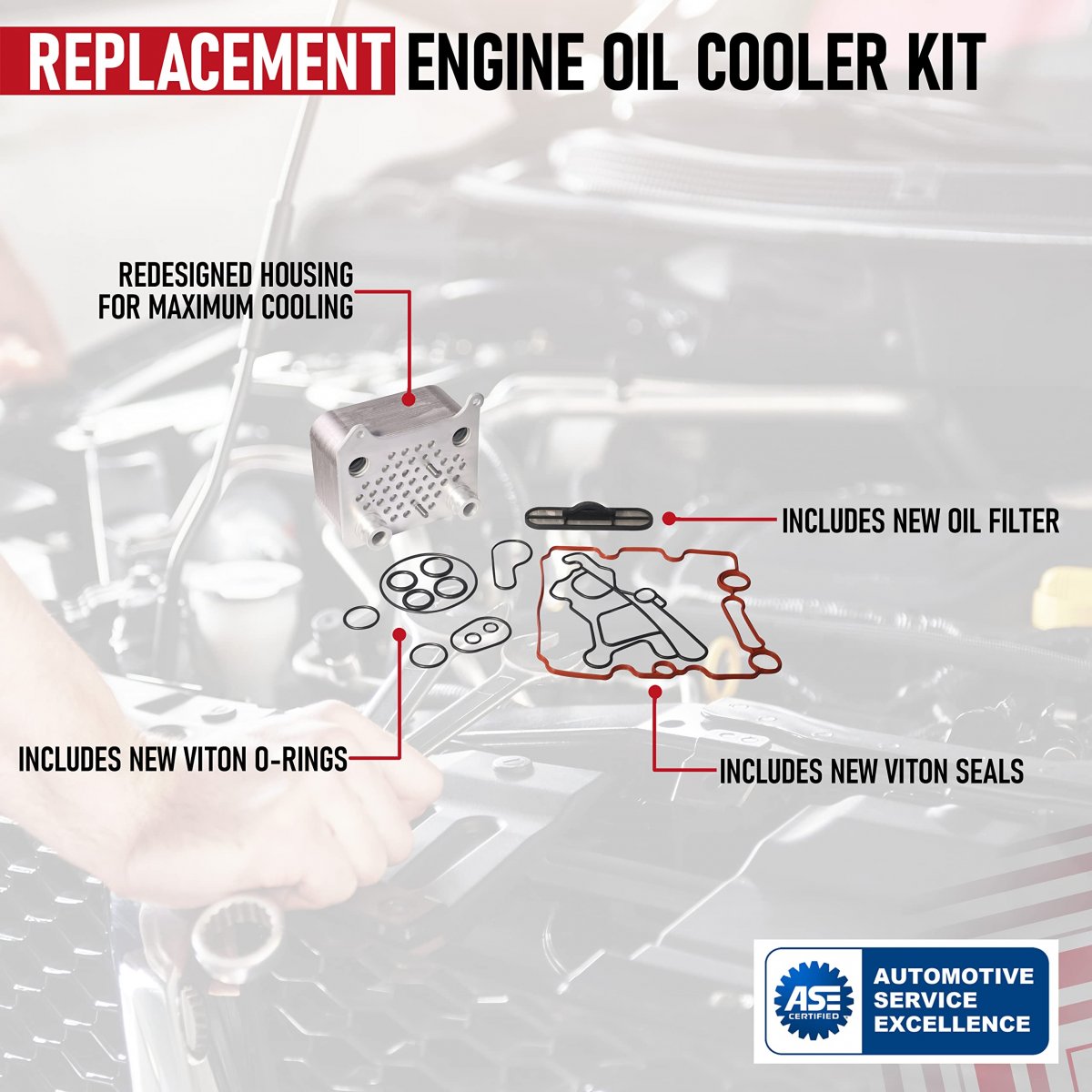 REPLACEMENT ENGINE OIL COOLER KIT

REDESIGNED HOUSING FOR MAXIMUM COOLING

INCLUDES NEW OIL FILTER

INCLUDES NEW VITON O-RINGS

INCLUDES NEW VITON SEALS

ASE CERTIFIED

AUTOMOTIVE SERVICE EXCELLENCE