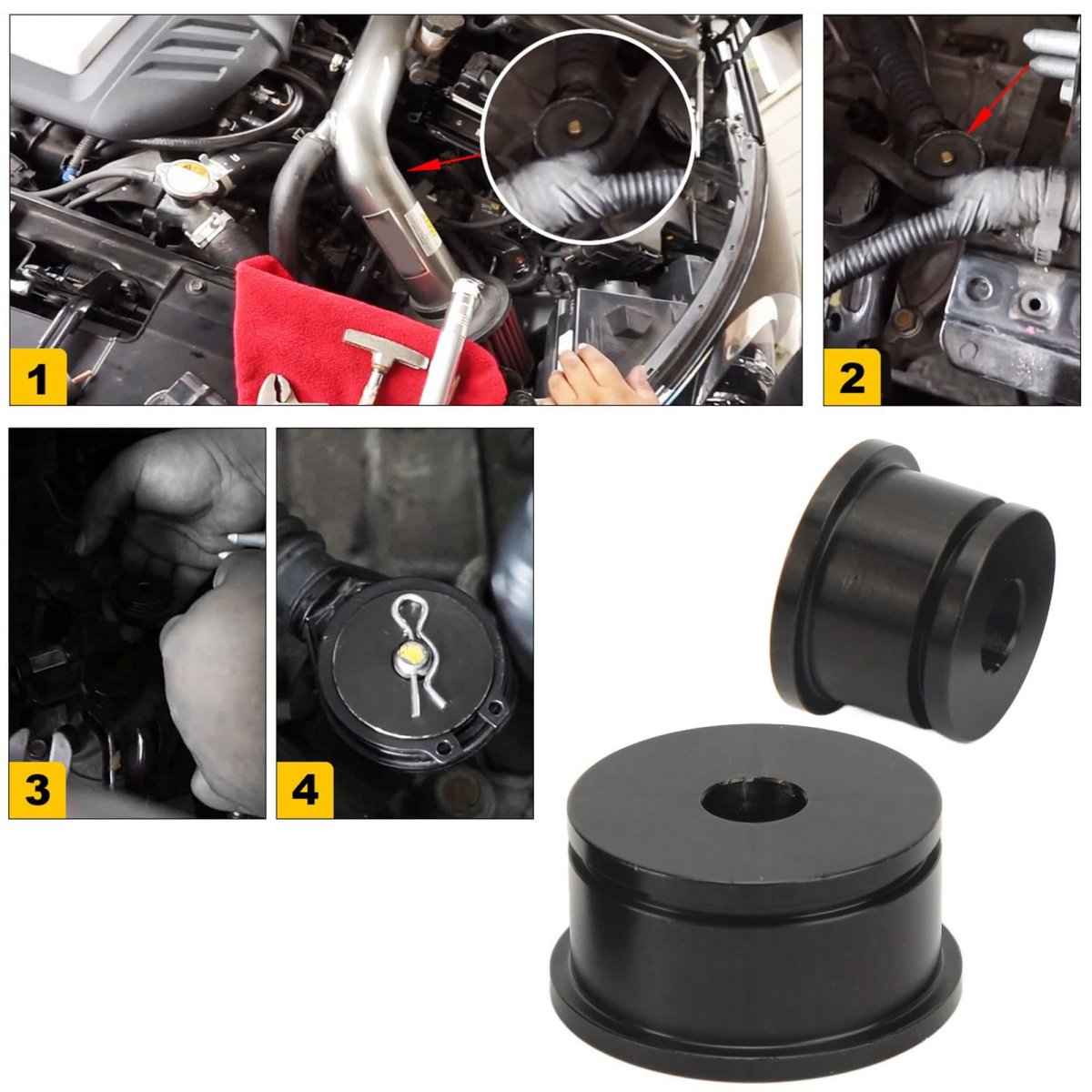 1

2

3

4