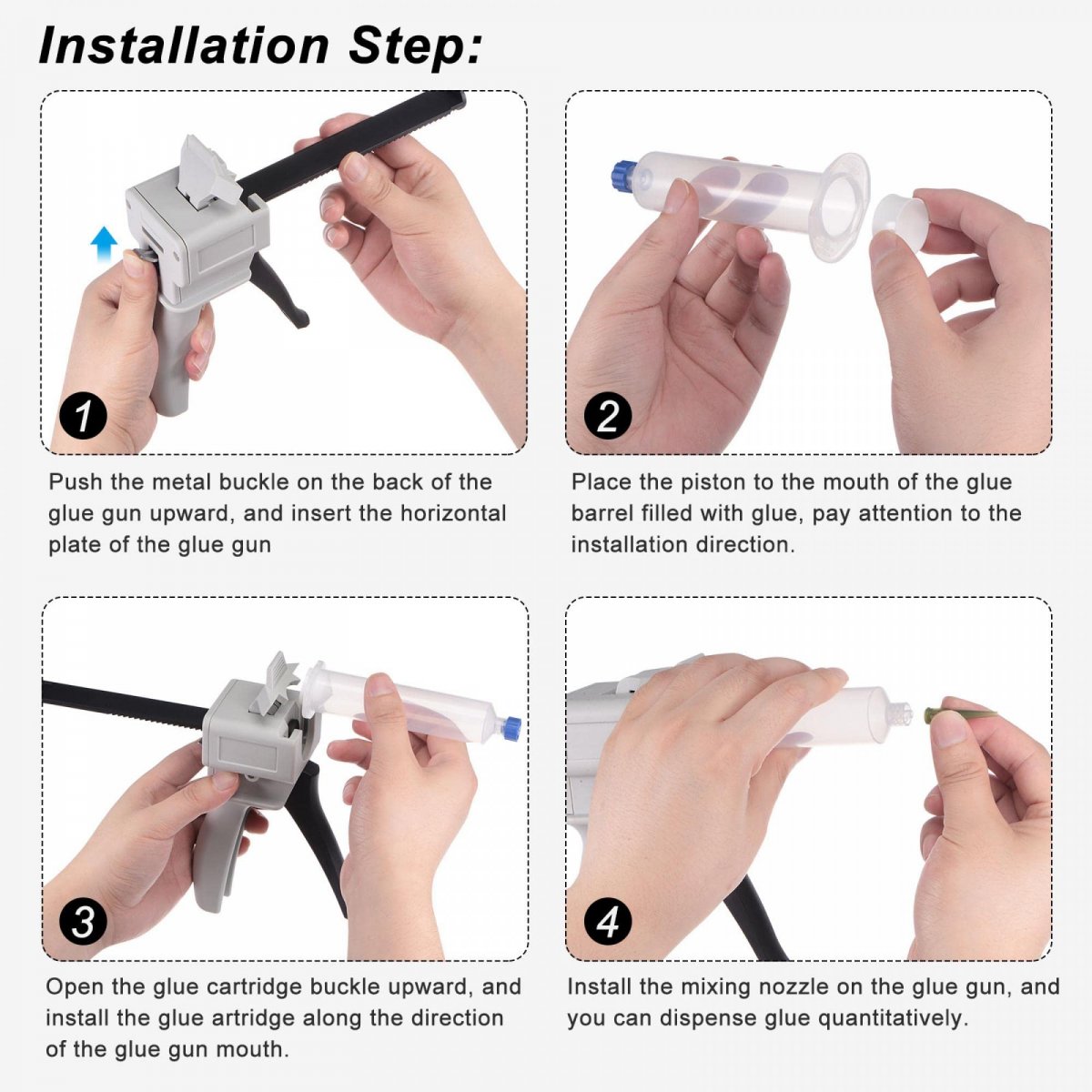 Installation Step:

1

Push the metal buckle on the back of the glue gun upward, and insert the horizontal plate of the glue gun

2

Place the piston to the mouth of the glue barrel filled with glue, pay attention to the installation direction.

3

Open the glue cartridge buckle upward, and install the glue artridge along the direction of the glue gun mouth.

4

Install the mixing nozzle on the glue gun, and you can dispense glue quantitatively.