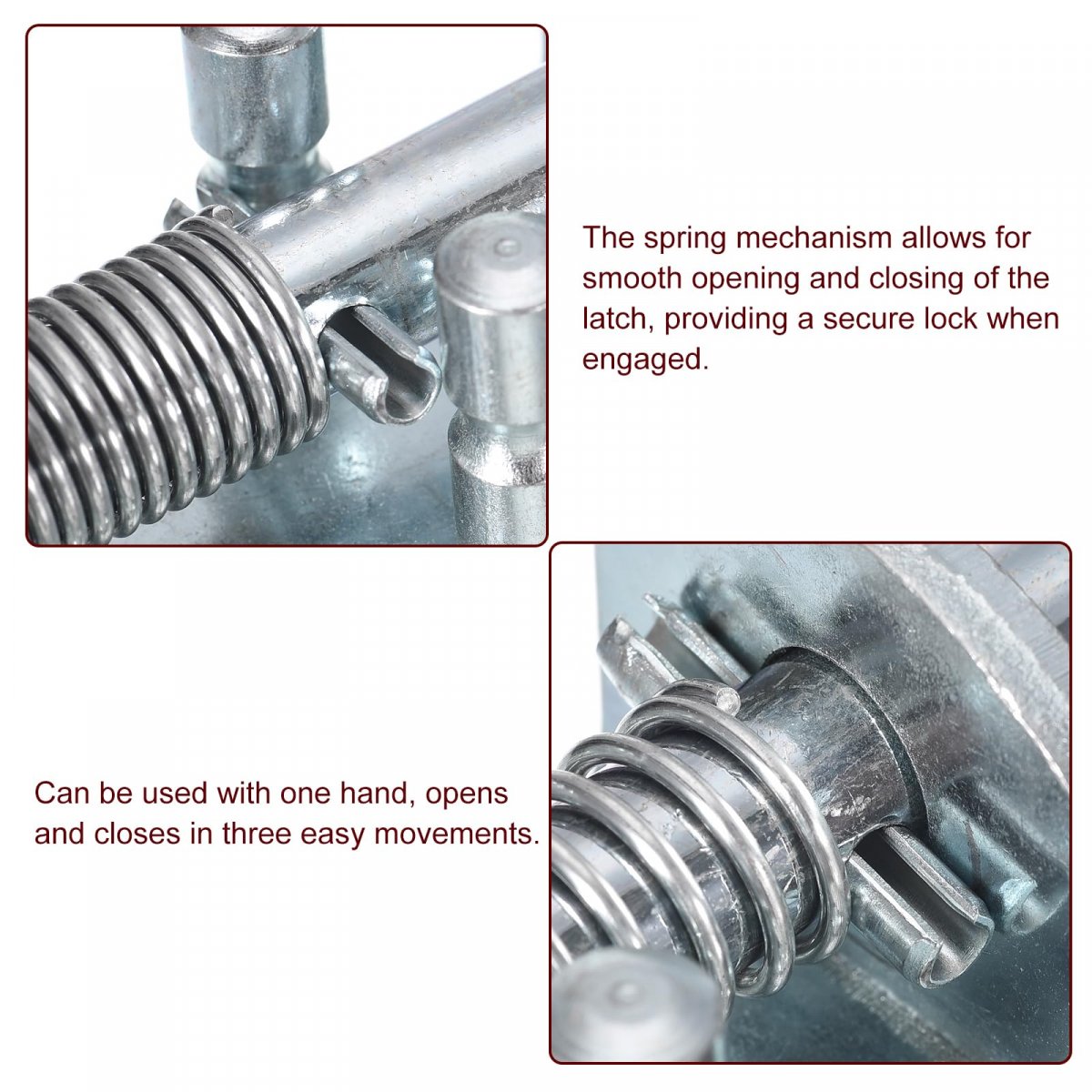 The spring mechanism allows for smooth opening and closing of the latch, providing a secure lock when engaged.

Can be used with one hand, opens and closes in three easy movements.