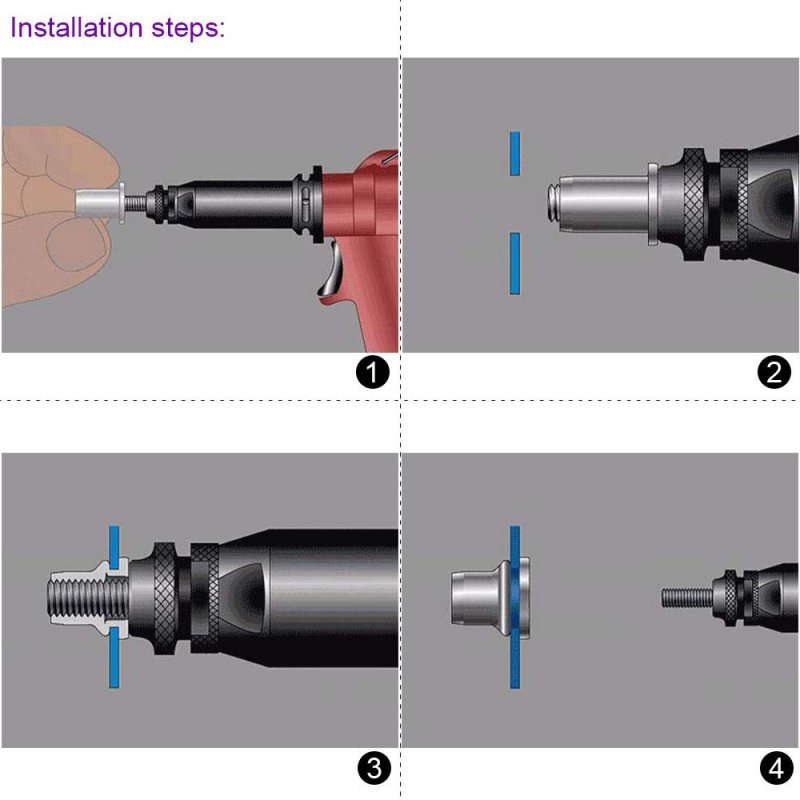 Installation steps:

1

2

3

4