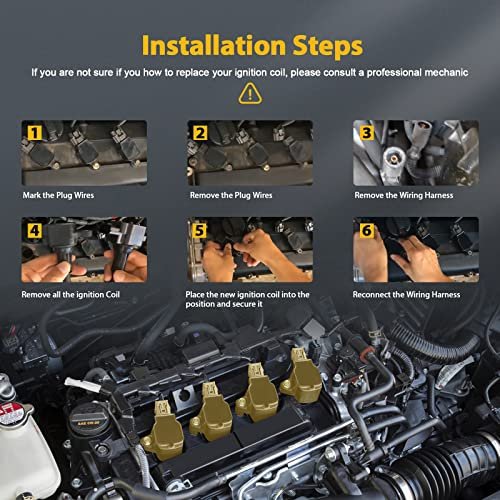 Installation Steps

If you are not sure if you how to replace your ignition coil, please consult a professional mechanic

1
Mark the Plug Wires

2
Remove the Plug Wires

3
Remove the Wiring Harness

4
Remove all the ignition Coil

5
Place the new ignition coil into the position and secure it

6
Reconnect the Wiring Harness