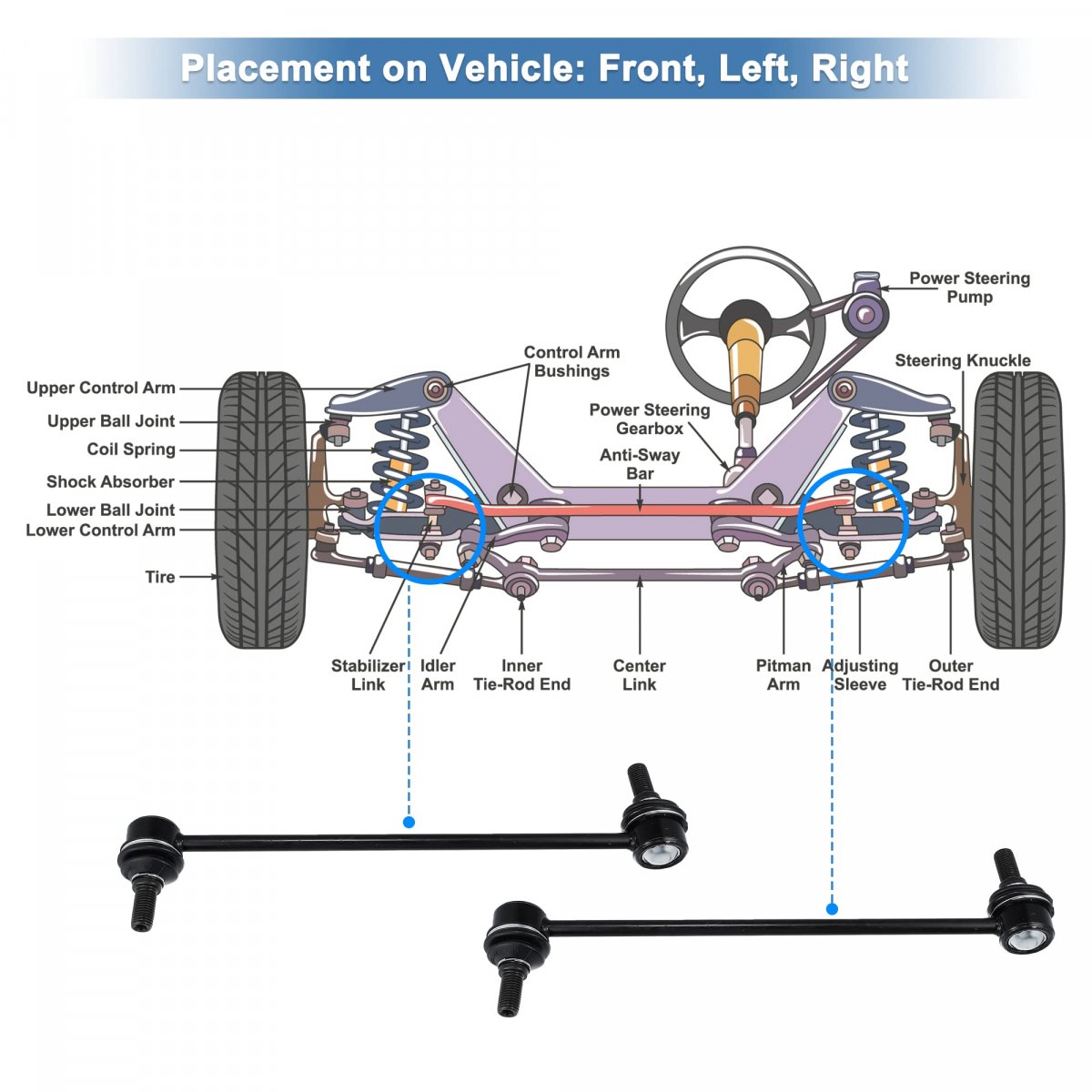 Placement on Vehicle: Front, Left, Right

Power Steering Pump

Control Arm Bushings

Steering Knuckle

Upper Control Arm

Upper Ball Joint

Coil Spring

Shock Absorber

Lower Ball Joint

Lower Control Arm

Tire

Power Steering Gearbox

Anti-Sway Bar

Stabilizer Link

Idler Arm

Inner Tie-Rod End

Center Link

Pitman Arm

Adjusting Sleeve

Outer Tie-Rod End