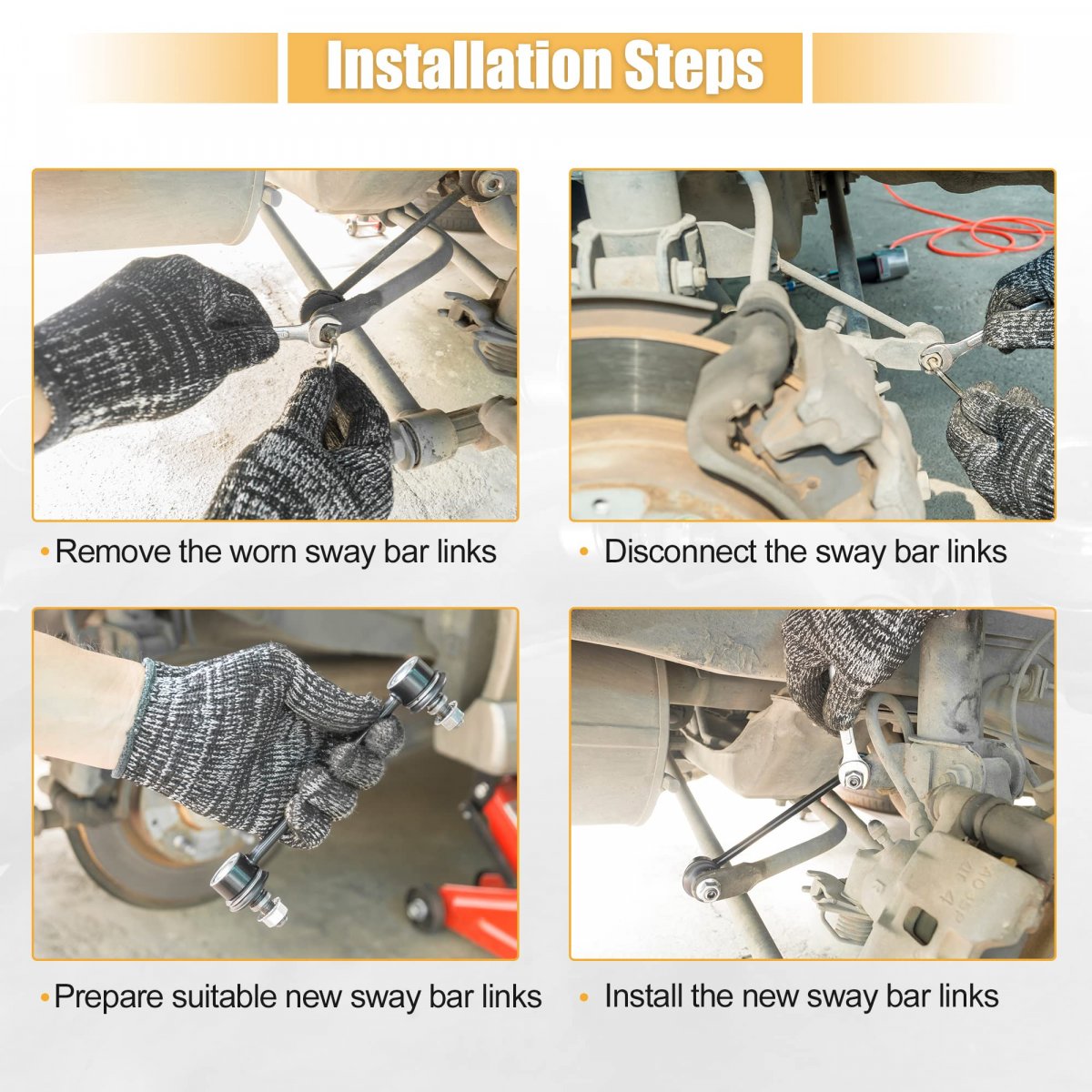 Installation Steps

• Remove the worn sway bar links

• Disconnect the sway bar links

• Prepare suitable new sway bar links

• Install the new sway bar links