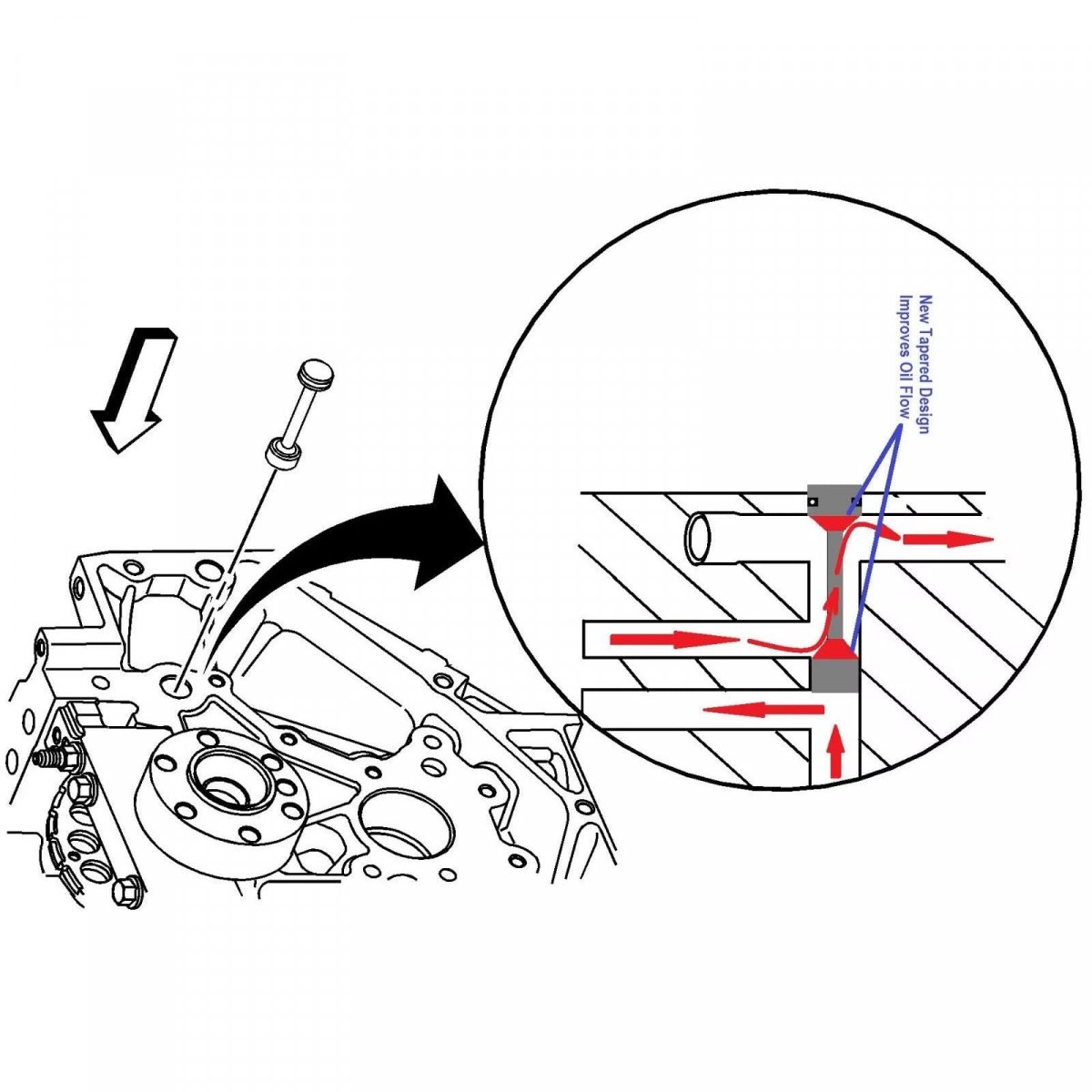 New Tapered Design
Improves Oil Flow