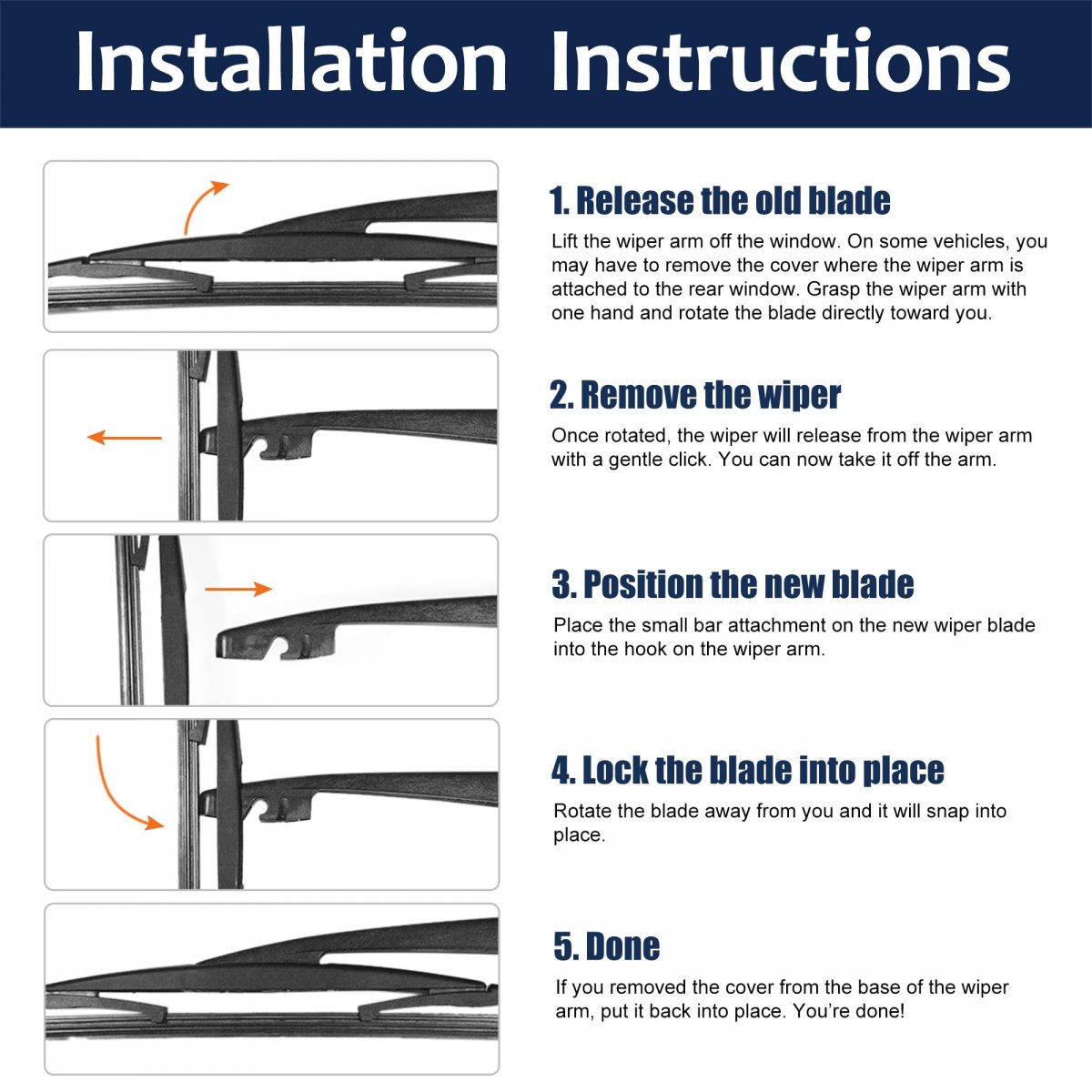 Installation Instructions

1. Release the old blade

Lift the wiper arm off the window. On some vehicles, you may have to remove the cover where the wiper arm is attached to the rear window. Grasp the wiper arm with one hand and rotate the blade directly toward you.

2. Remove the wiper

Once rotated, the wiper will release from the wiper arm with a gentle click. You can now take it off the arm.

3. Position the new blade

Place the small bar attachment on the new wiper blade into the hook on the wiper arm.

4. Lock the blade into place

Rotate the blade away from you and it will snap into place.

5. Done

If you removed the cover from the base of the wiper arm, put it back into place. You're done!