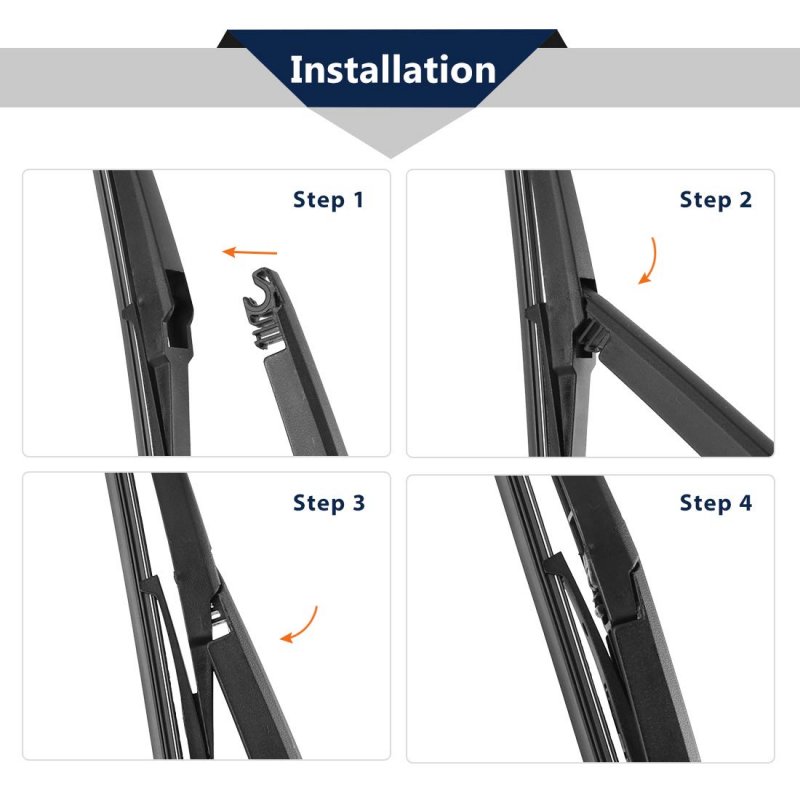 Installation

Step 1

Step 2

Step 3

Step 4