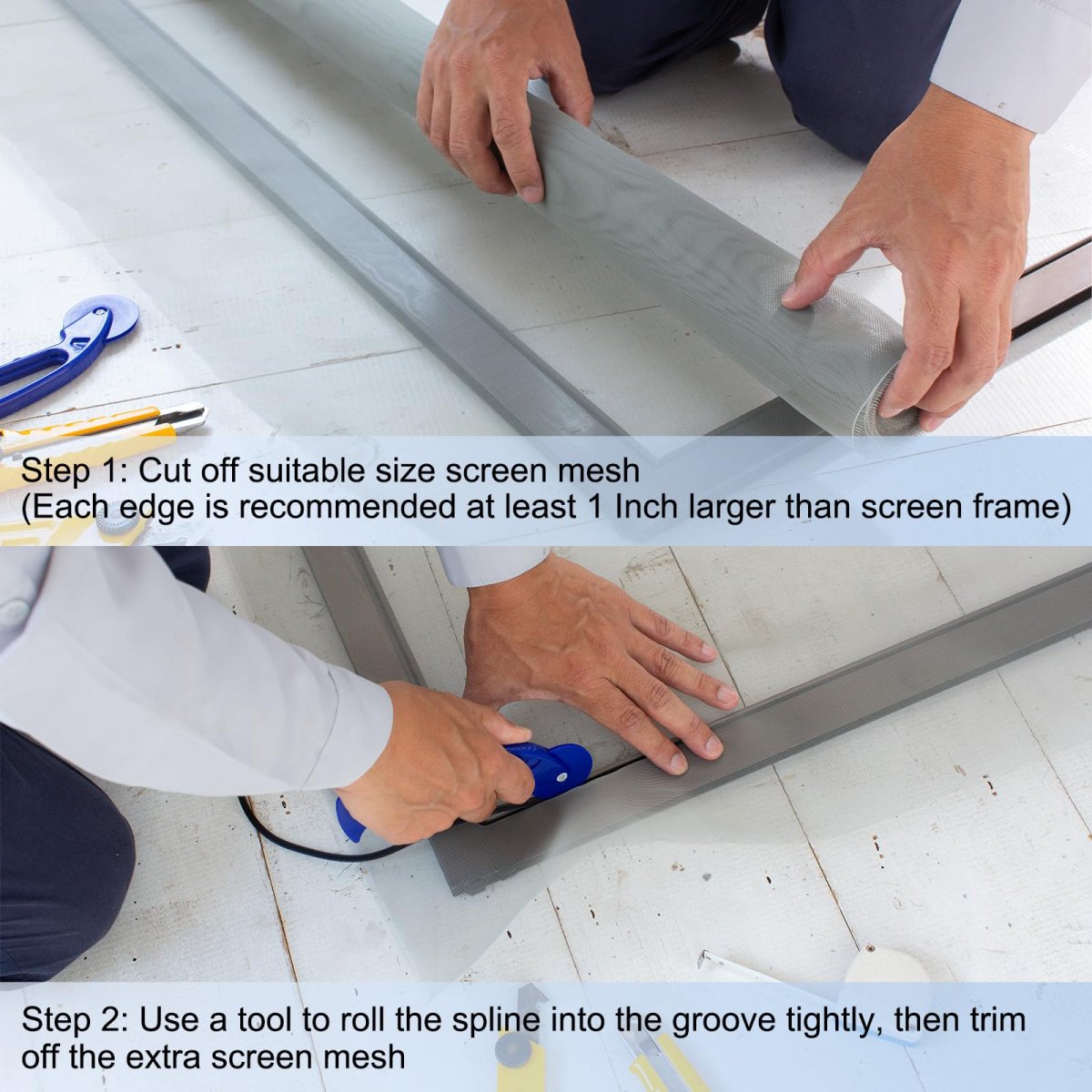 Step 1: Cut off suitable size screen mesh
(Each edge is recommended at least 1 Inch larger than screen frame)

Step 2: Use a tool to roll the spline into the groove tightly, then trim off the extra screen mesh