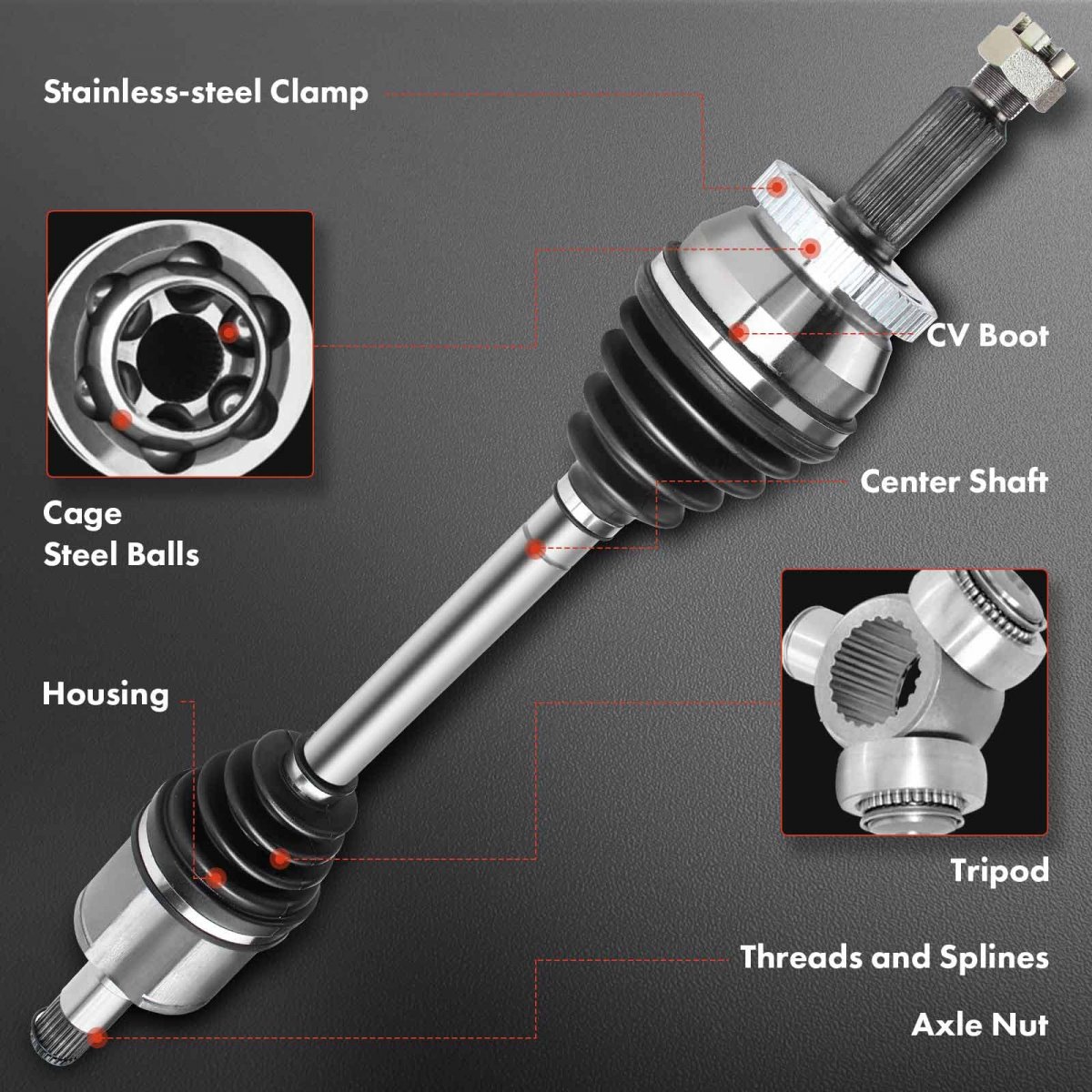 Stainless-steel Clamp

CV Boot

Cage
Steel Balls

Center Shaft

Housing

Tripod

Threads and Splines

Axle Nut