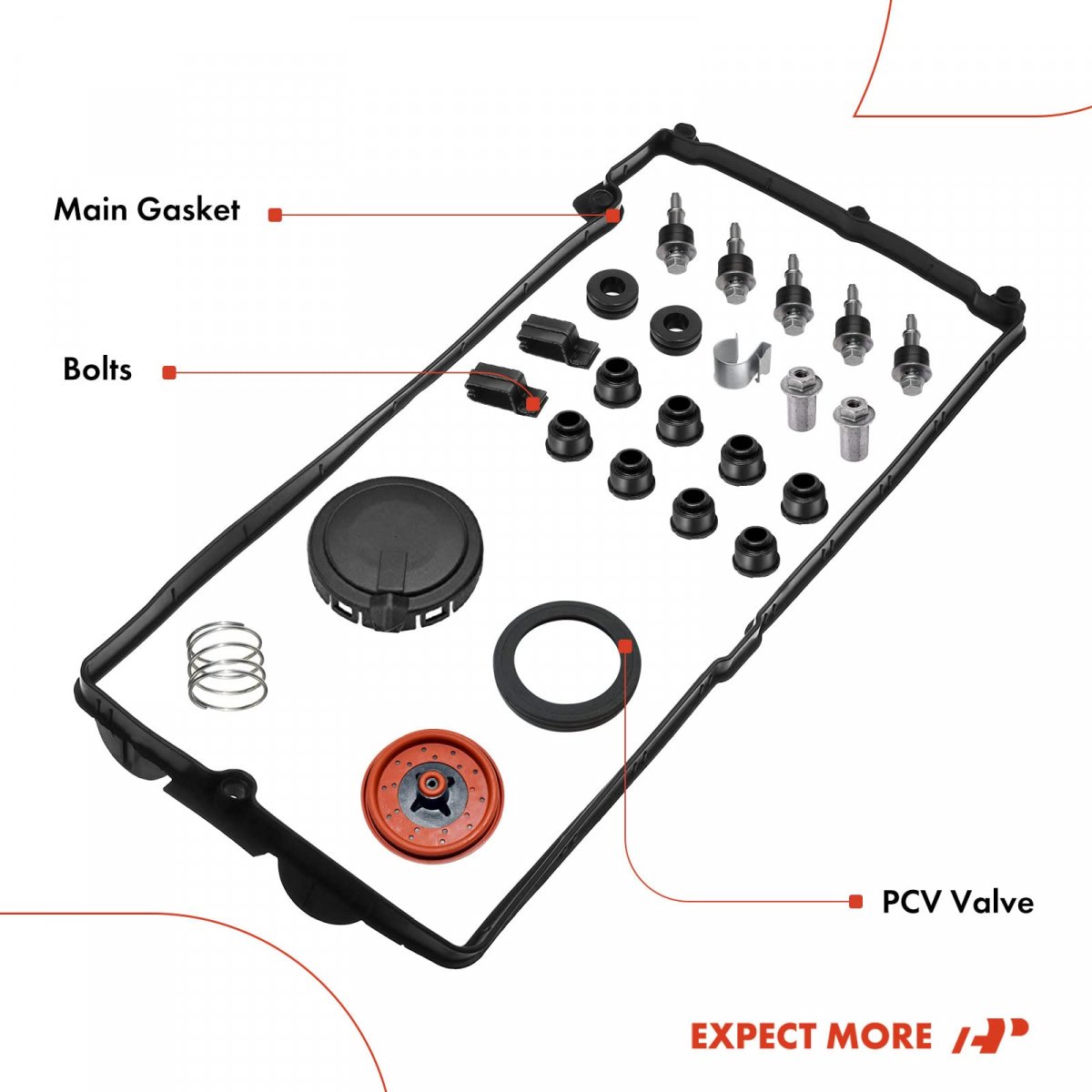 Main Gasket

Bolts

PCV Valve

EXPECT MORE