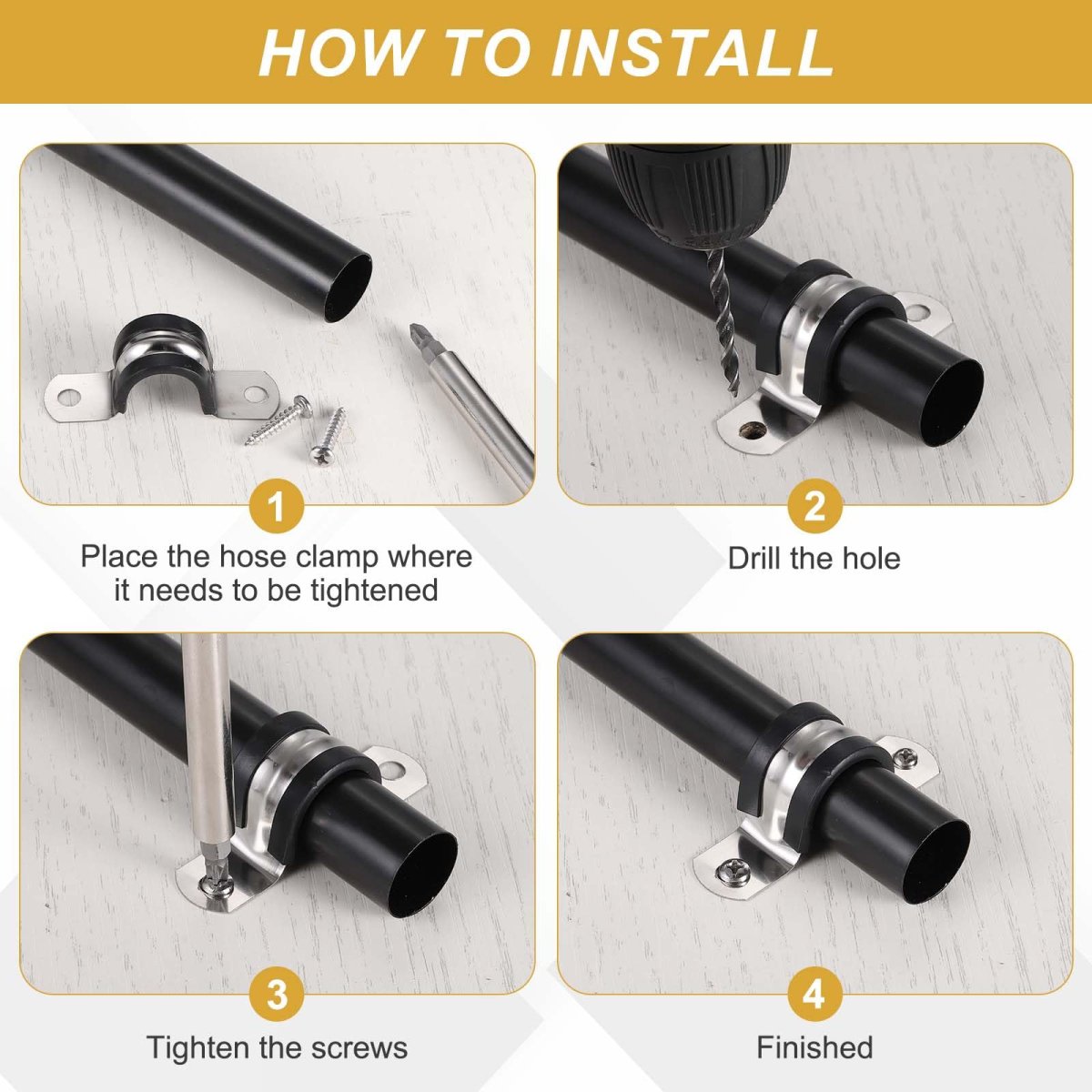 HOW TO INSTALL

1

Place the hose clamp where it needs to be tightened

2

Drill the hole

3

Tighten the screws

4

Finished