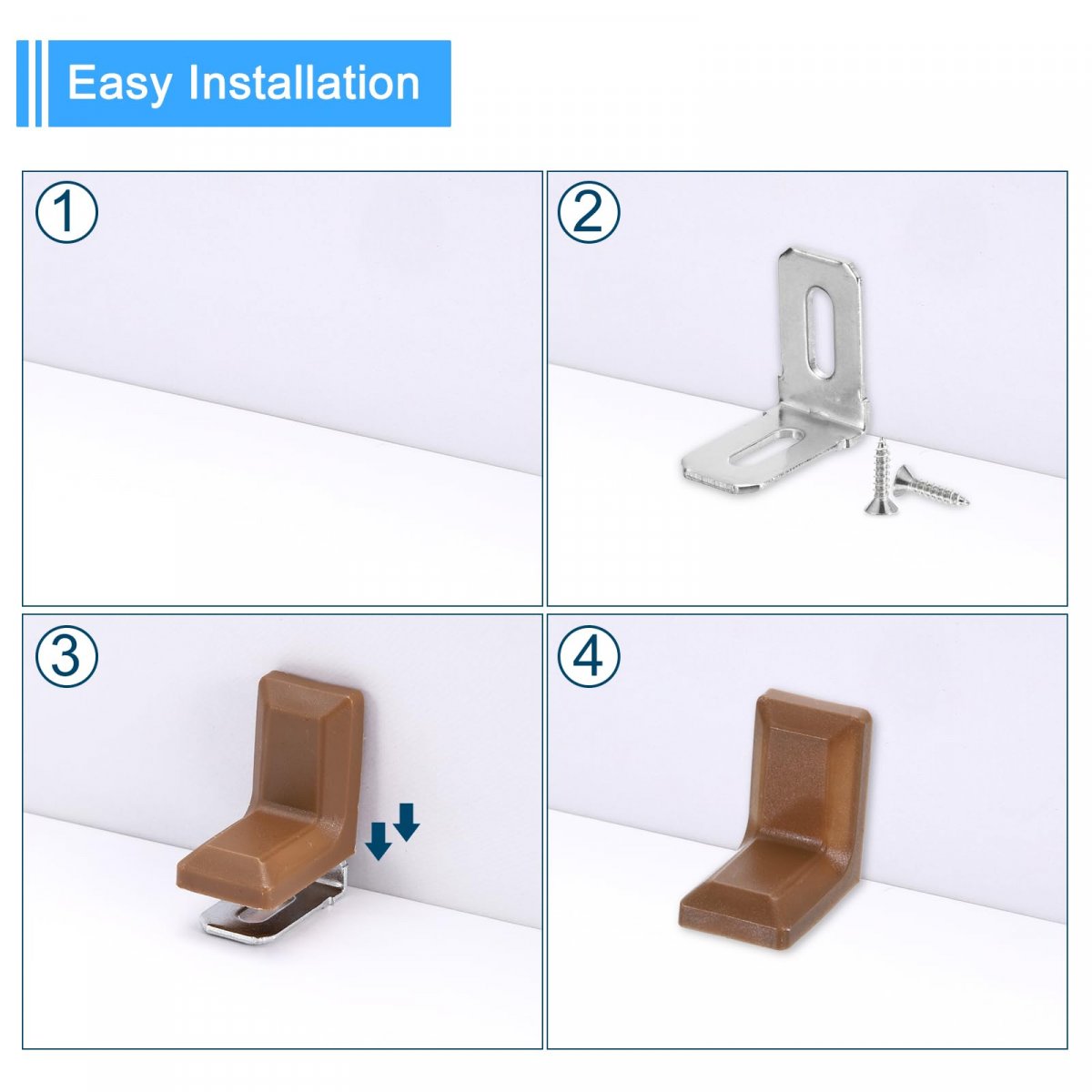 Easy Installation

①

②

③

④