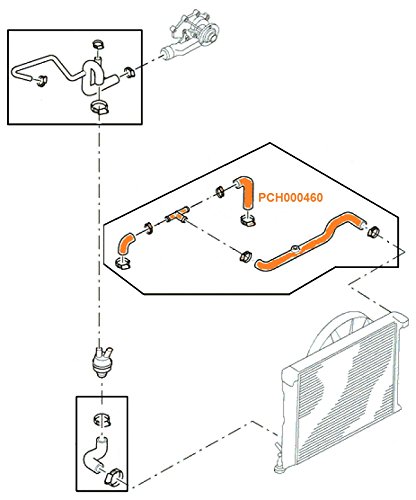 PCH000460