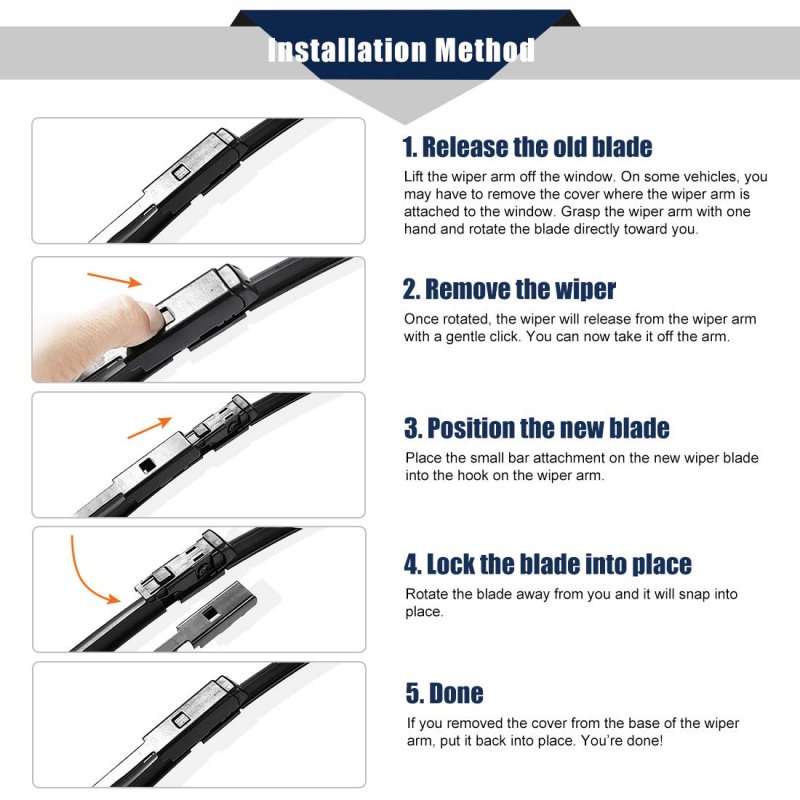 Installation Method

1. Release the old blade

Lift the wiper arm off the window. On some vehicles, you may have to remove the cover where the wiper arm is attached to the window. Grasp the wiper arm with one hand and rotate the blade directly toward you.

2. Remove the wiper

Once rotated, the wiper will release from the wiper arm with a gentle click. You can now take it off the arm.

3. Position the new blade

Place the small bar attachment on the new wiper blade into the hook on the wiper arm.

4. Lock the blade into place

Rotate the blade away from you and it will snap into place.

5. Done

If you removed the cover from the base of the wiper arm, put it back into place. You're done!