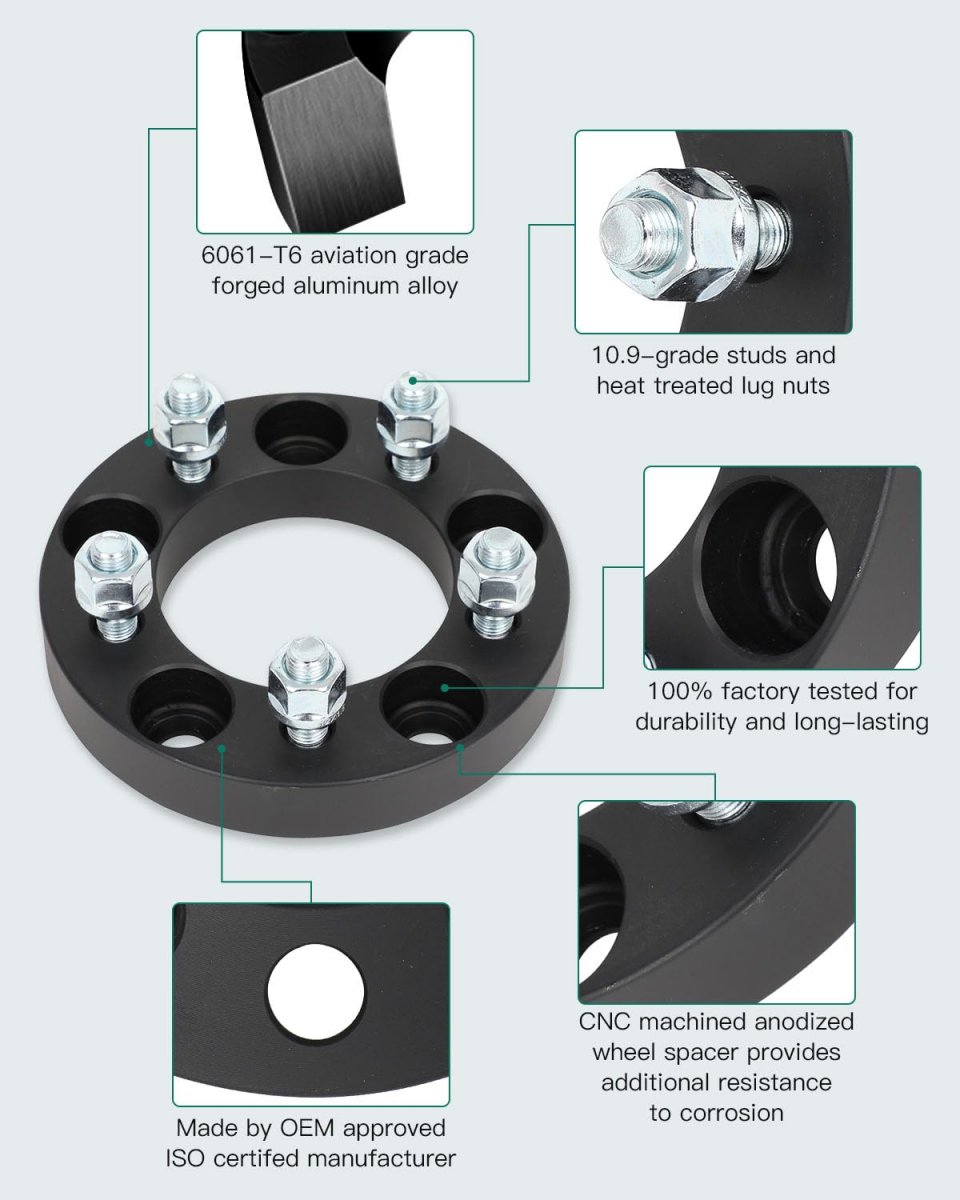 6061–T6 aviation grade forged aluminum alloy

10.9–grade studs and heat treated lug nuts

100% factory tested for durability and long–lasting

CNC machined anodized wheel spacer provides additional resistance to corrosion

Made by OEM approved ISO certifed manufacturer