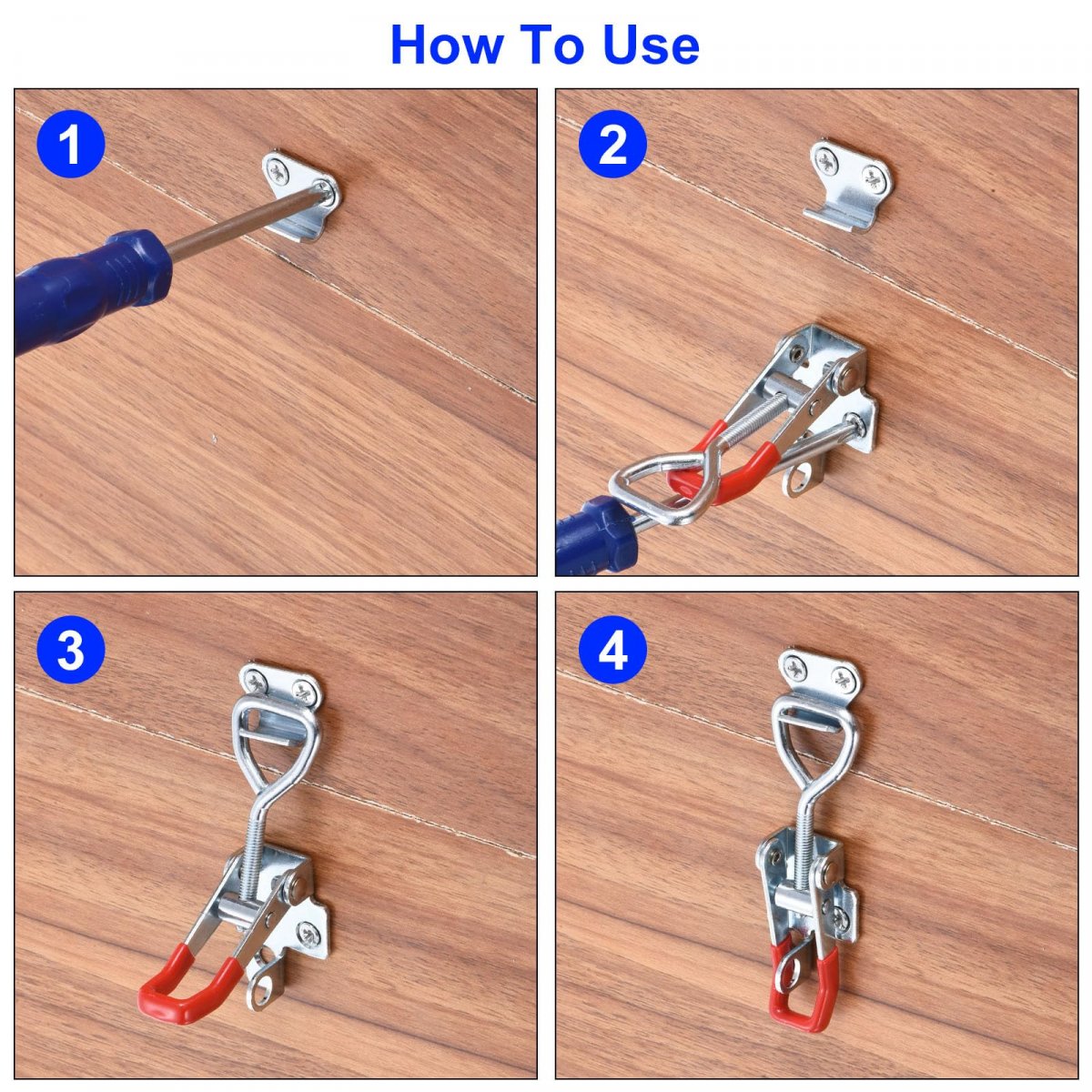 How To Use

1

2

3

4