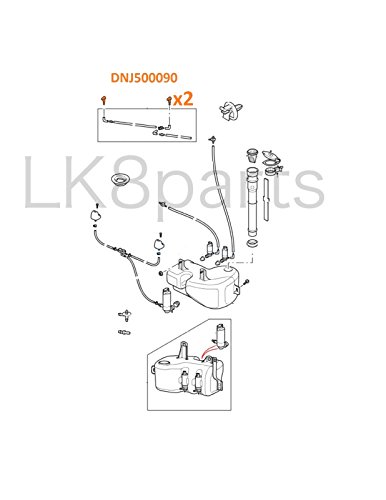 DNJ500090

x2

LK8parts