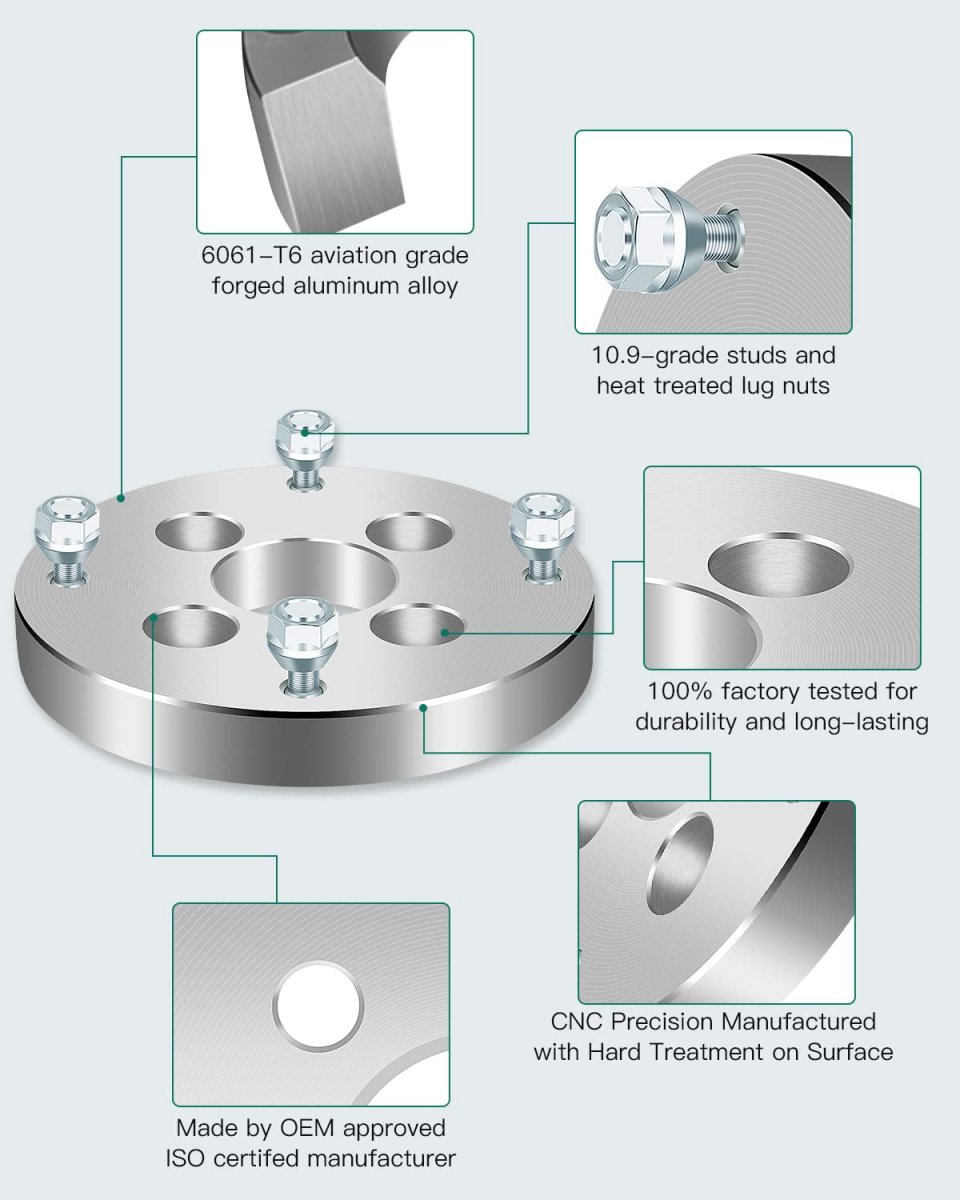 6061–T6 aviation grade forged aluminum alloy

10.9–grade studs and heat treated lug nuts

100% factory tested for durability and long–lasting

CNC Precision Manufactured with Hard Treatment on Surface

Made by OEM approved ISO certifed manufacturer