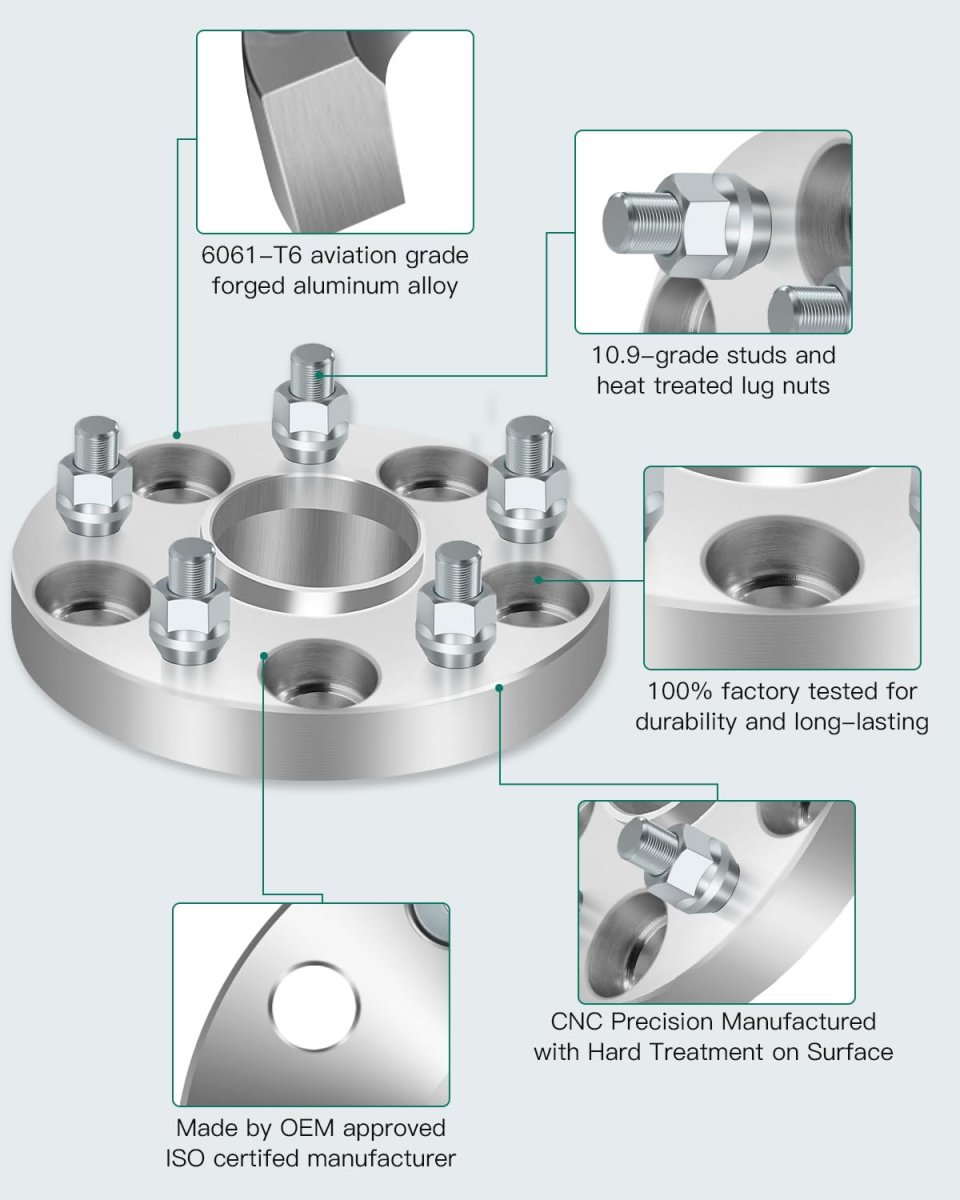 6061–T6 aviation grade forged aluminum alloy

10.9–grade studs and heat treated lug nuts

100% factory tested for durability and long–lasting

CNC Precision Manufactured with Hard Treatment on Surface

Made by OEM approved ISO certifed manufacturer