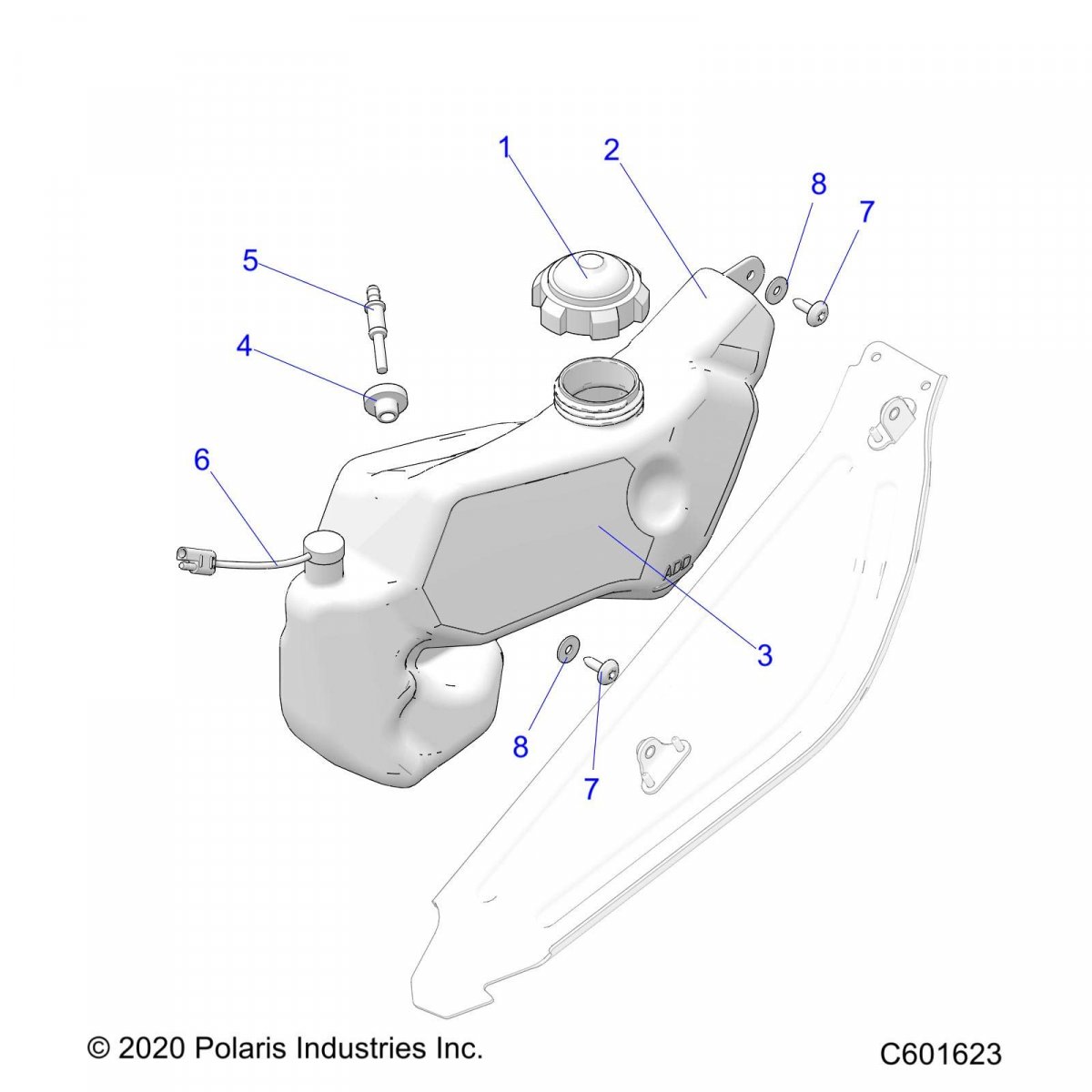 1
2
8
7
5
4
6
ADD
3
8
7

© 2020 Polaris Industries Inc.
C601623