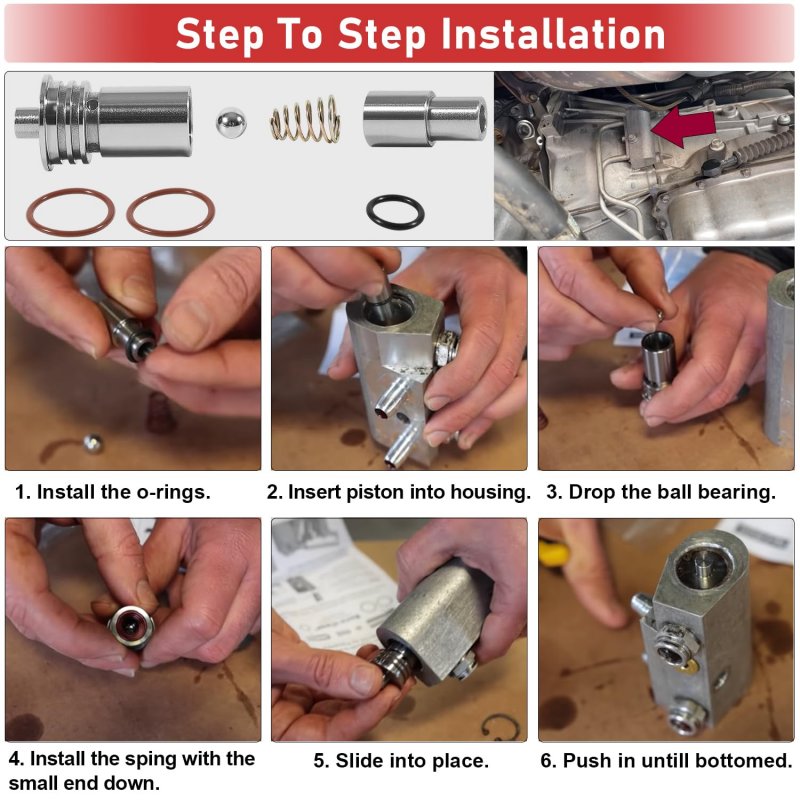 Step To Step Installation

1. Install the o-rings.

2. Insert piston into housing.

3. Drop the ball bearing.

4. Install the sping with the small end down.

5. Slide into place.

6. Push in untill bottomed.