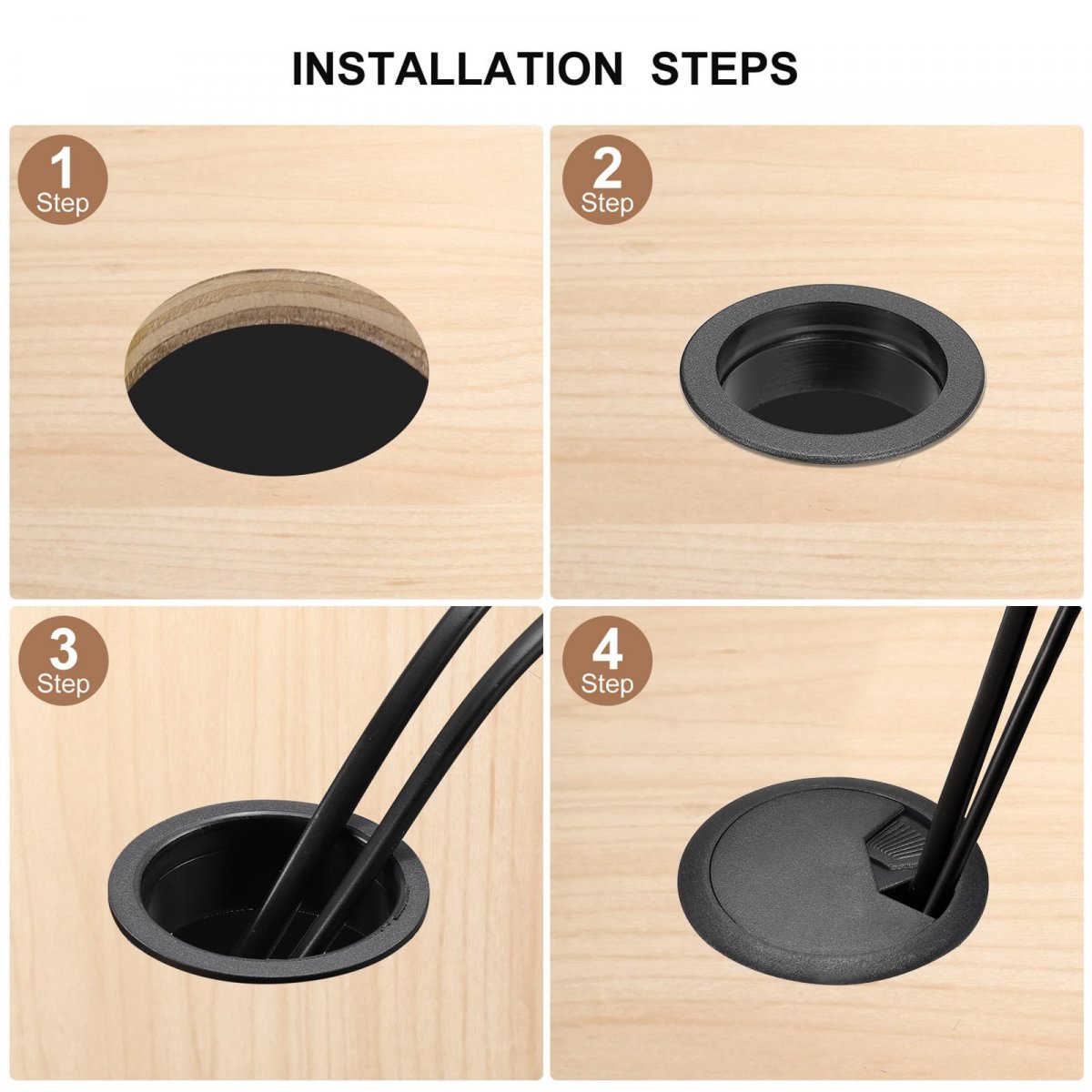 INSTALLATION STEPS

1
Step

2
Step

3
Step

4
Step