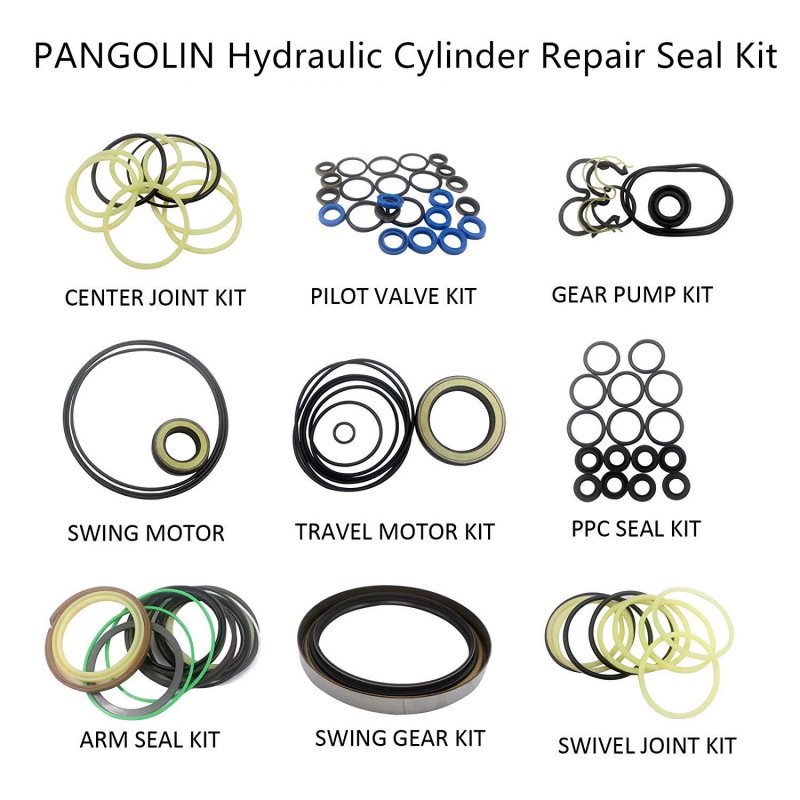 PANGOLIN Hydraulic Cylinder Repair Seal Kit

CENTER JOINT KIT

PILOT VALVE KIT

GEAR PUMP KIT

SWING MOTOR

TRAVEL MOTOR KIT

PPC SEAL KIT

ARM SEAL KIT

SWING GEAR KIT

SWIVEL JOINT KIT