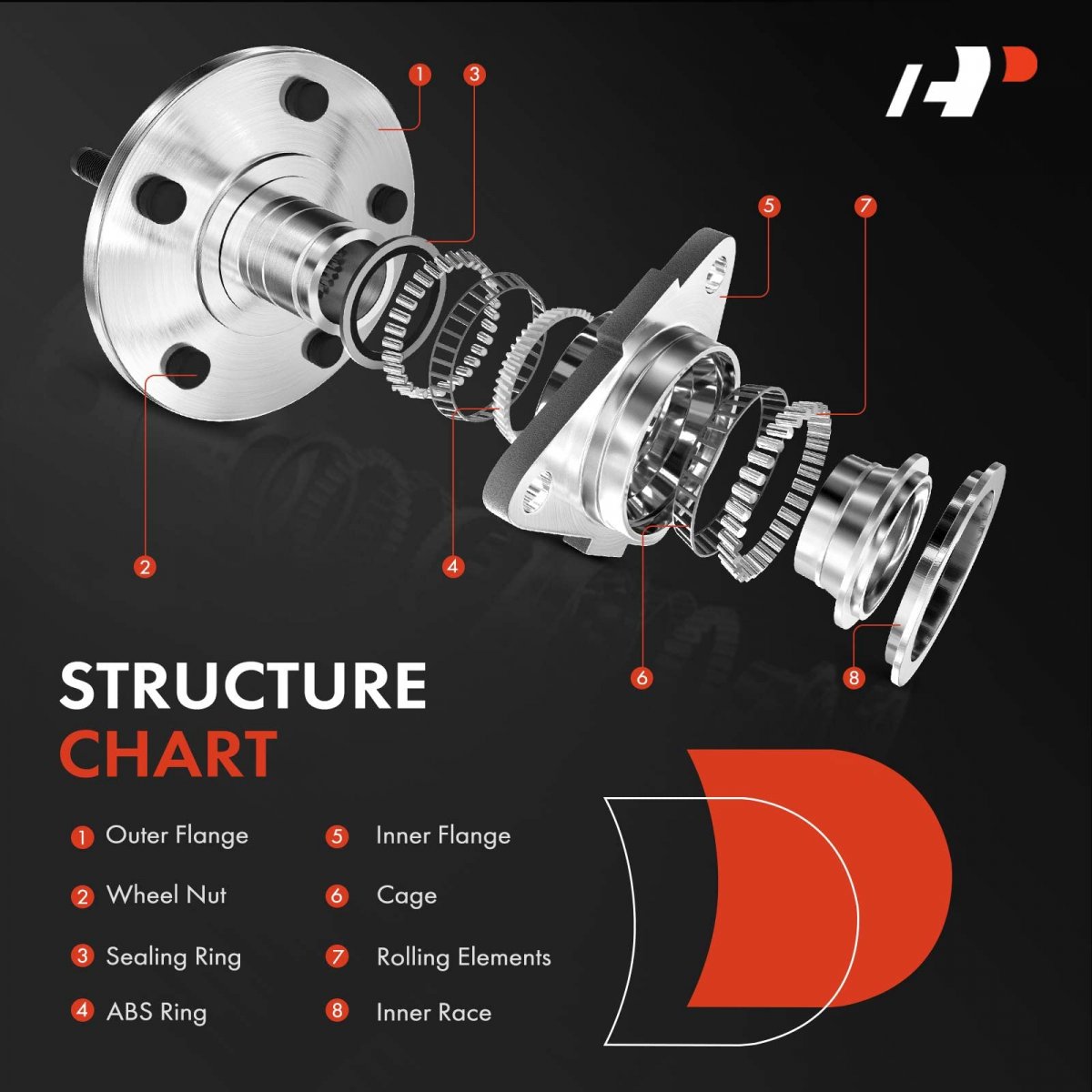 1 3 5 7 2 4 6 8

STRUCTURE CHART

1 Outer Flange
2 Wheel Nut
3 Sealing Ring
4 ABS Ring

5 Inner Flange
6 Cage
7 Rolling Elements
8 Inner Race