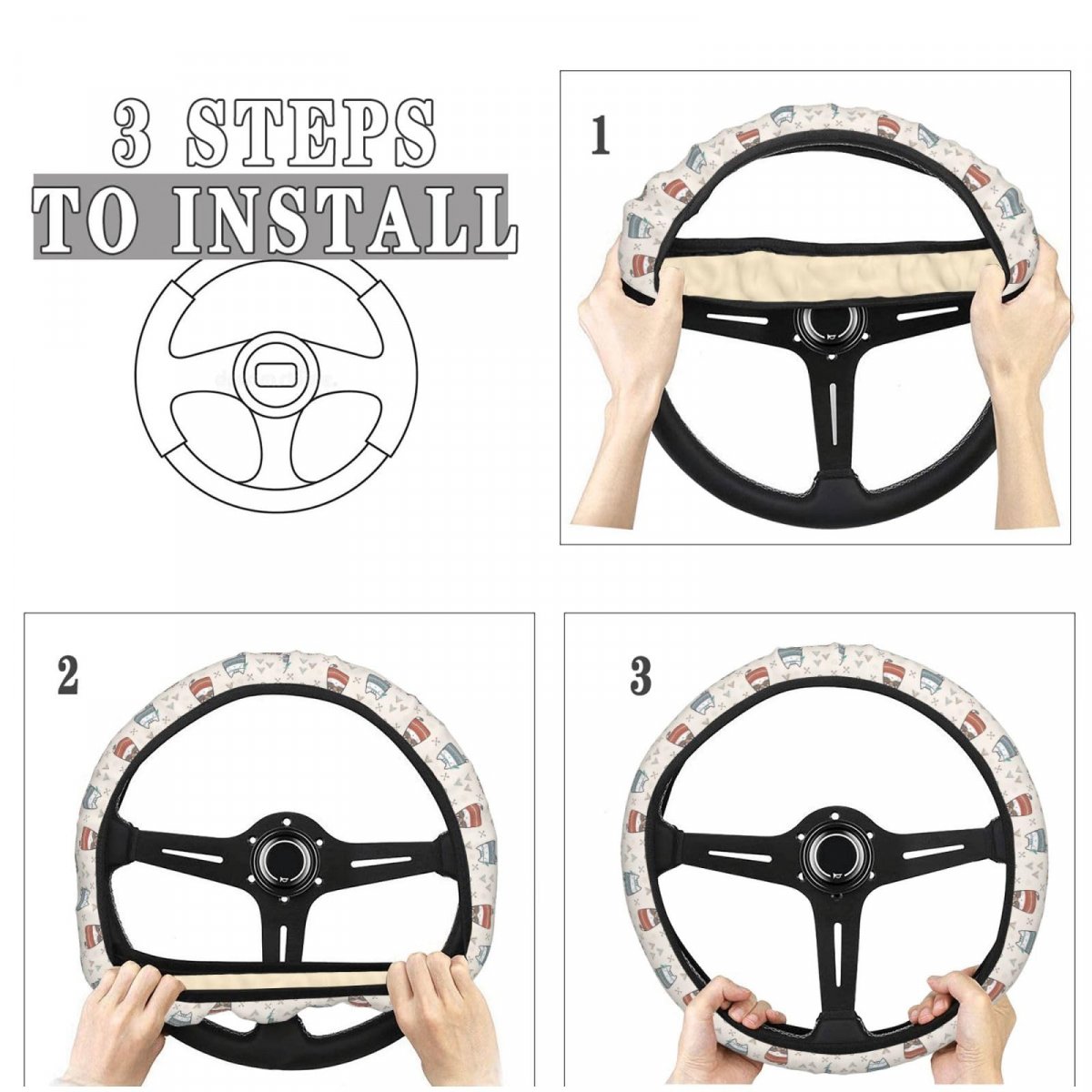 3 STEPS
TO INSTALL

1

2

3