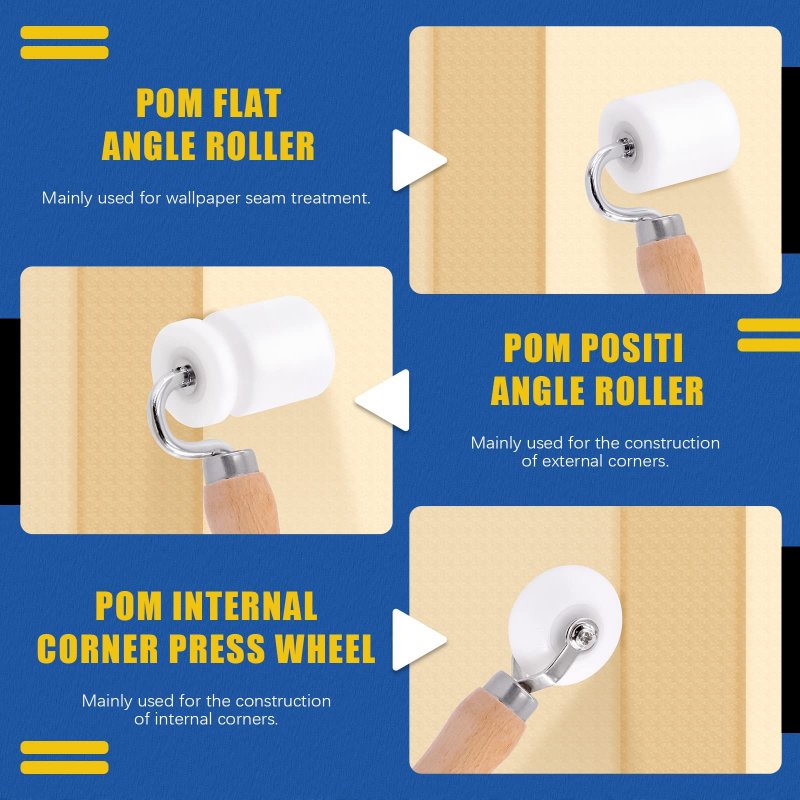 POM FLAT ANGLE ROLLER

Mainly used for wallpaper seam treatment.

POM POSITI ANGLE ROLLER

Mainly used for the construction of external corners.

POM INTERNAL CORNER PRESS WHEEL

Mainly used for the construction of internal corners.