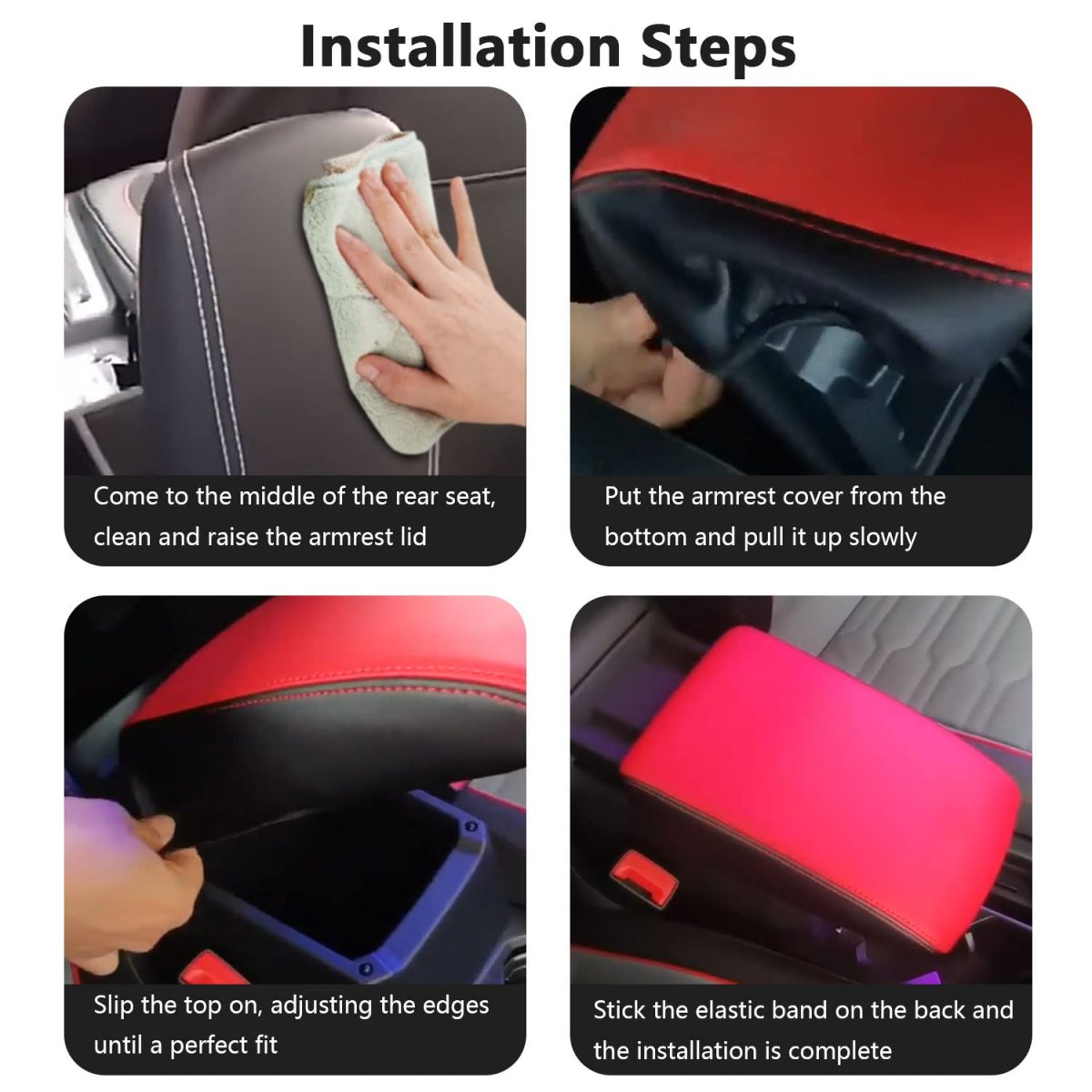 Installation Steps

Come to the middle of the rear seat, clean and raise the armrest lid

Put the armrest cover from the bottom and pull it up slowly

Slip the top on, adjusting the edges until a perfect fit

Stick the elastic band on the back and the installation is complete