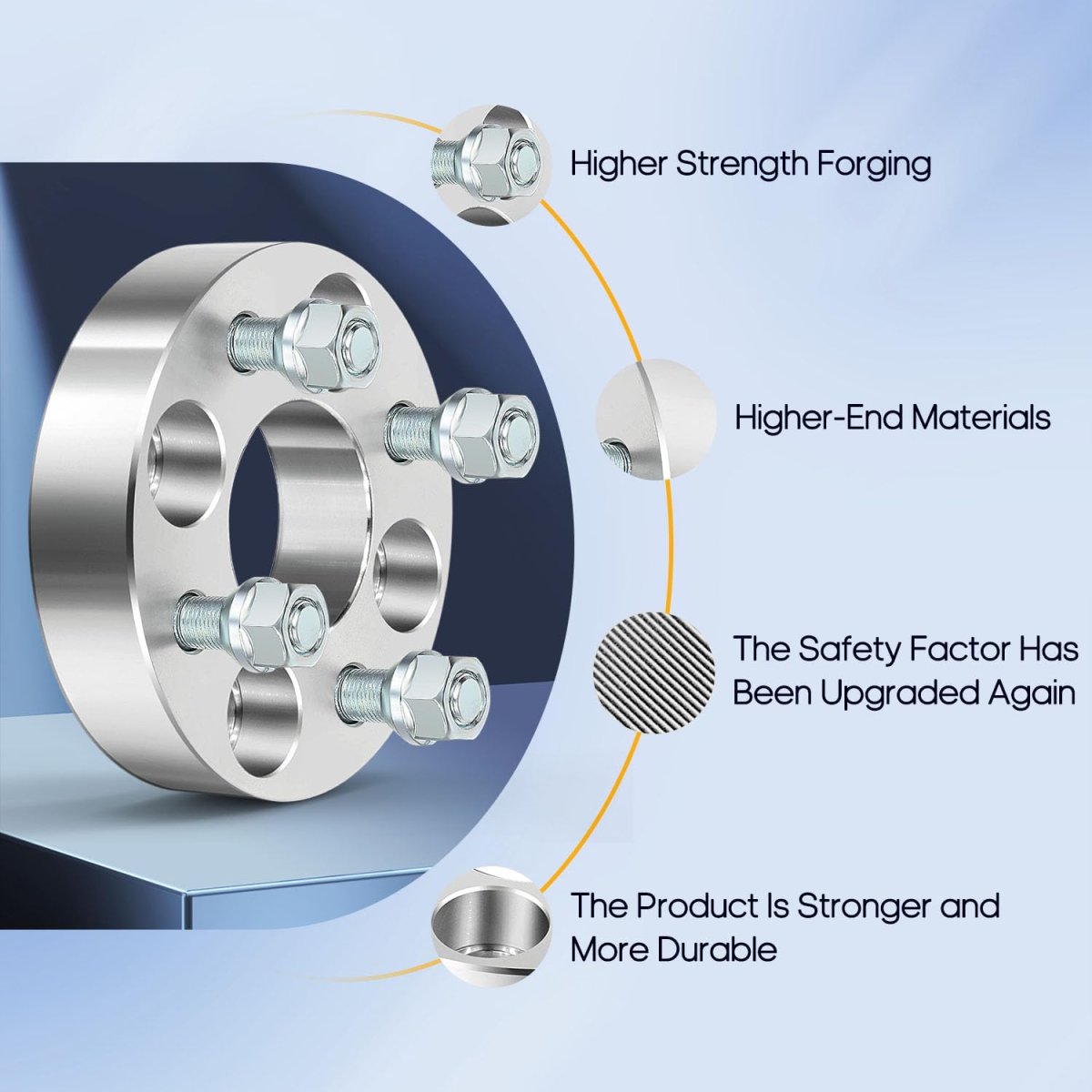 Higher Strength Forging

Higher-End Materials

The Safety Factor Has Been Upgraded Again

The Product Is Stronger and More Durable