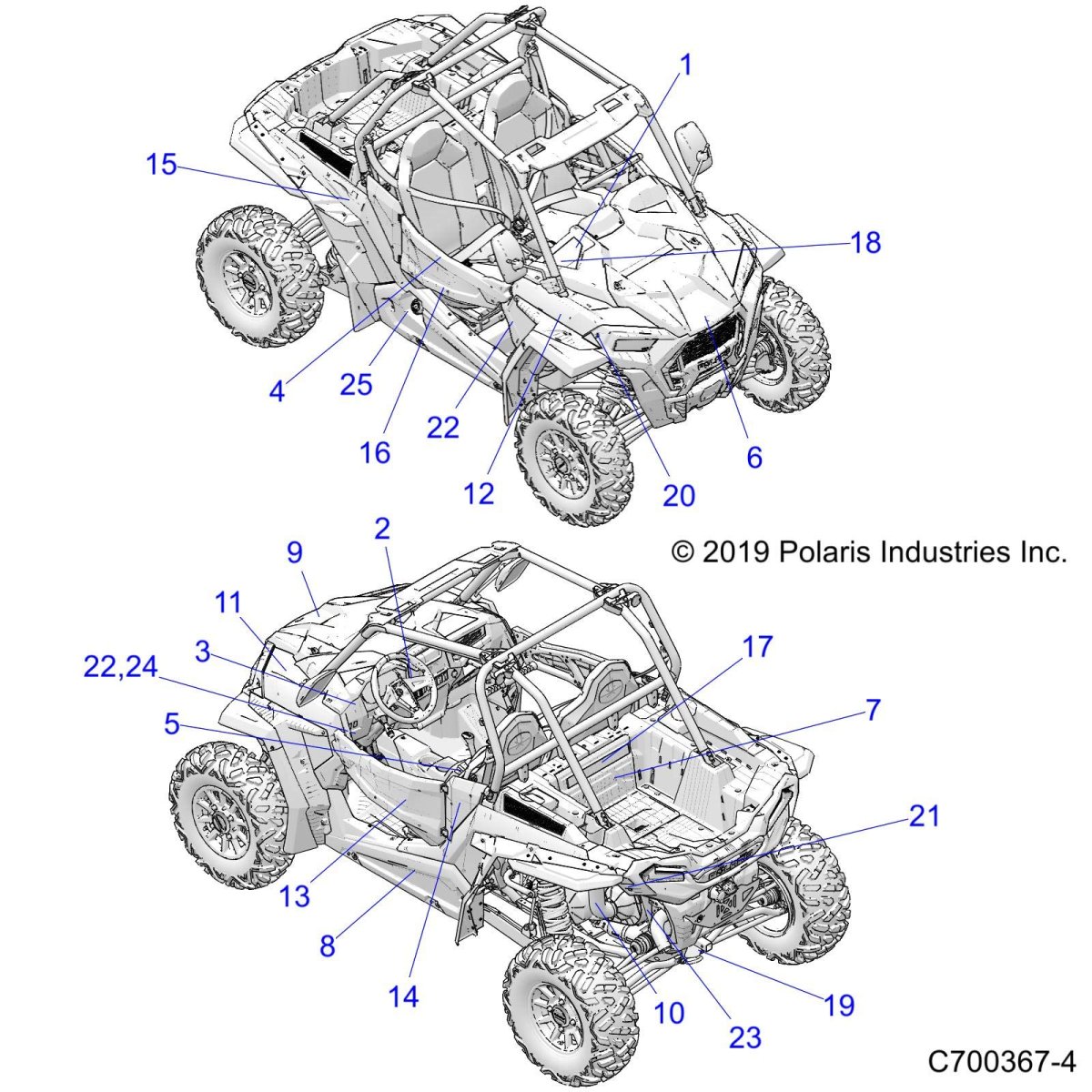 1
15
18
4
25
16
22
12
20
6
© 2019 Polaris Industries Inc.
2
9
11
3
22,24
5
17
7
21
13
8
14
10
23
19
C700367-4