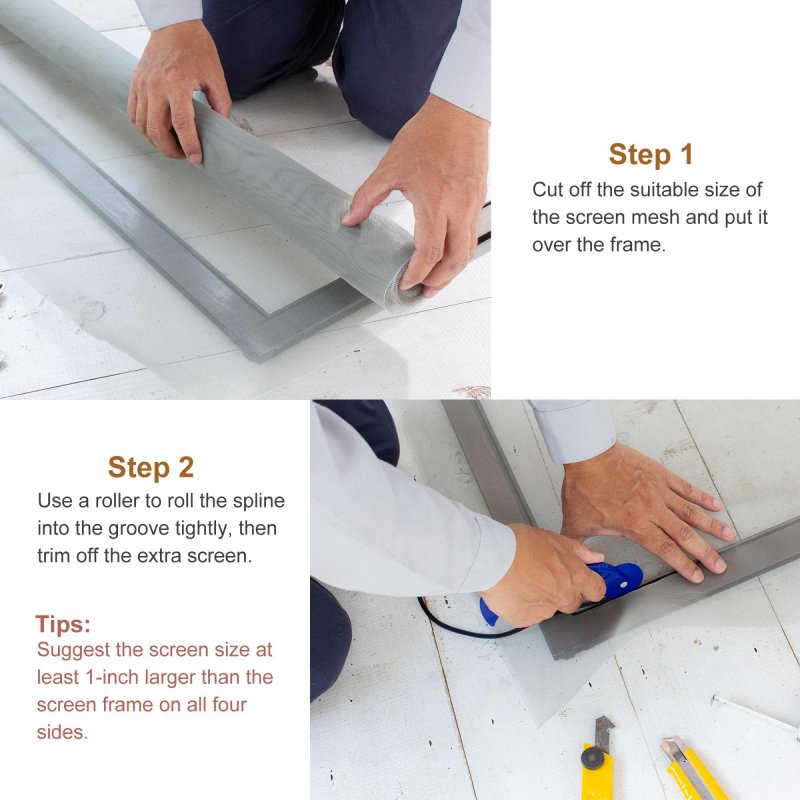 Step 1

Cut off the suitable size of the screen mesh and put it over the frame.

Step 2

Use a roller to roll the spline into the groove tightly, then trim off the extra screen.

Tips:

Suggest the screen size at least 1-inch larger than the screen frame on all four sides.