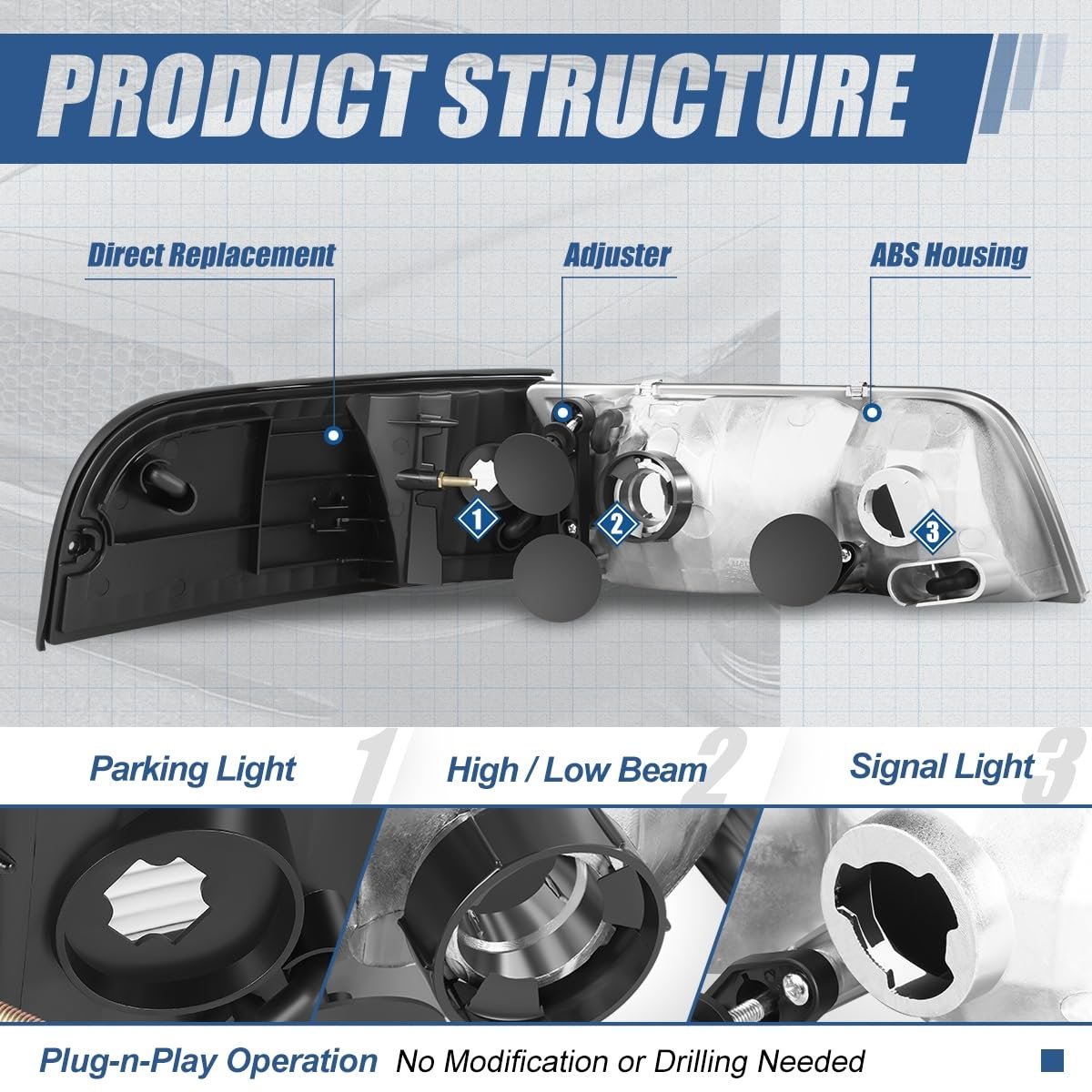 PRODUCT STRUCTURE

Direct Replacement

Adjuster

ABS Housing

1

2

3

Parking Light 1

High / Low Beam 2

Signal Light 3

Plug-n-Play Operation No Modification or Drilling Needed