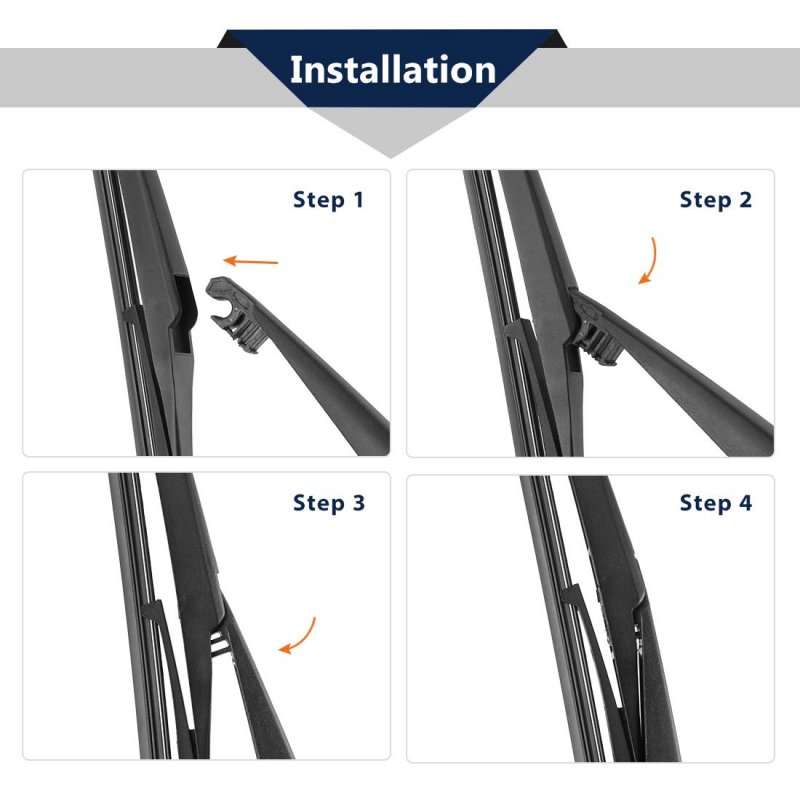 Installation

Step 1

Step 2

Step 3

Step 4