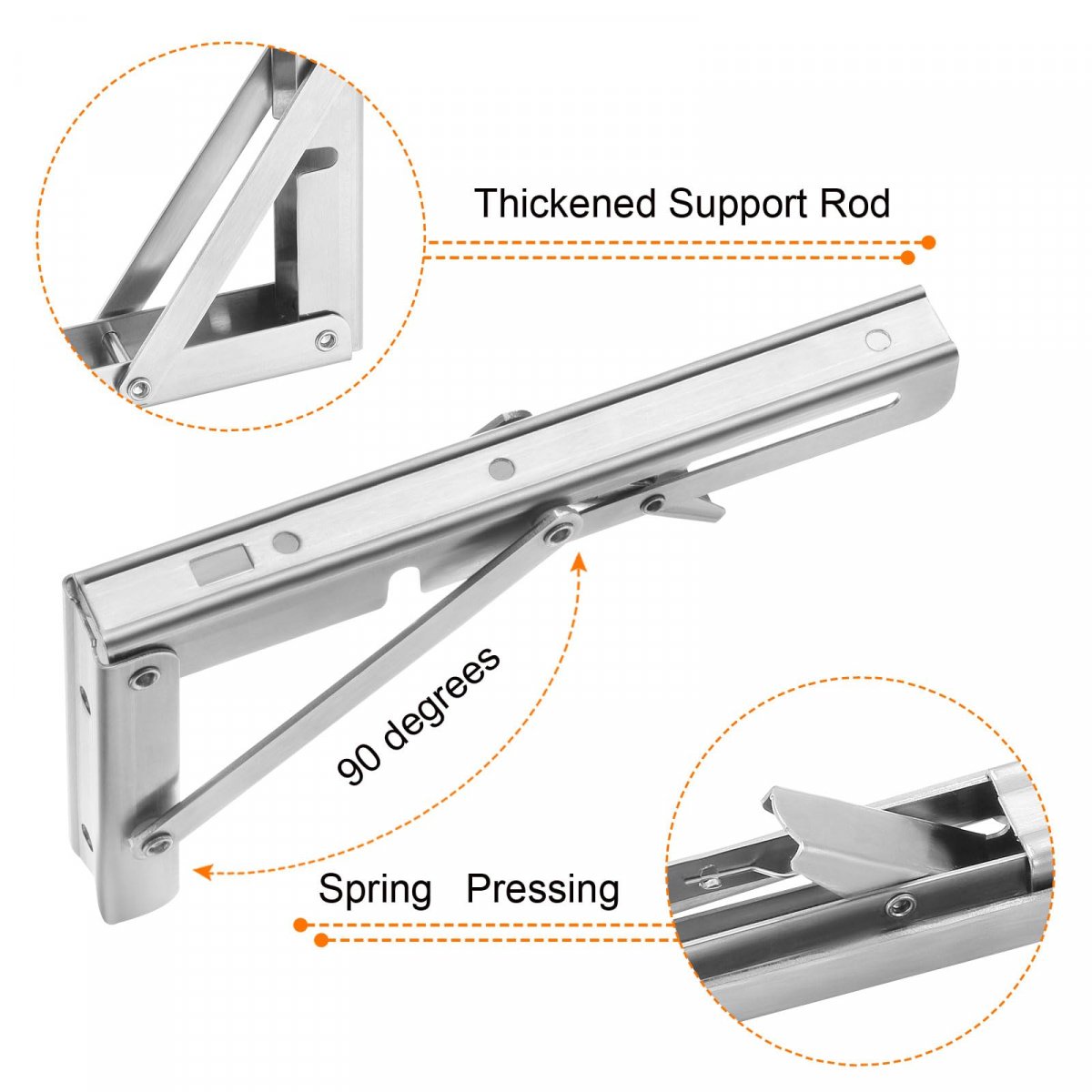 Thickened Support Rod

90 degrees

Spring Pressing