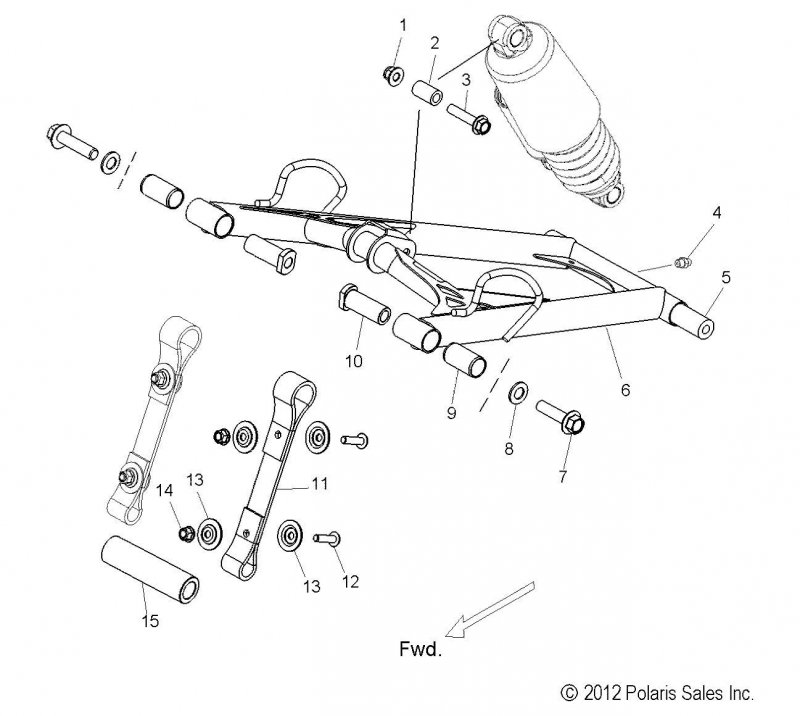 1
2
3
4
5
6
7
8
9
10
11
12
13
13
14
15
Fwd.
© 2012 Polaris Sales Inc.